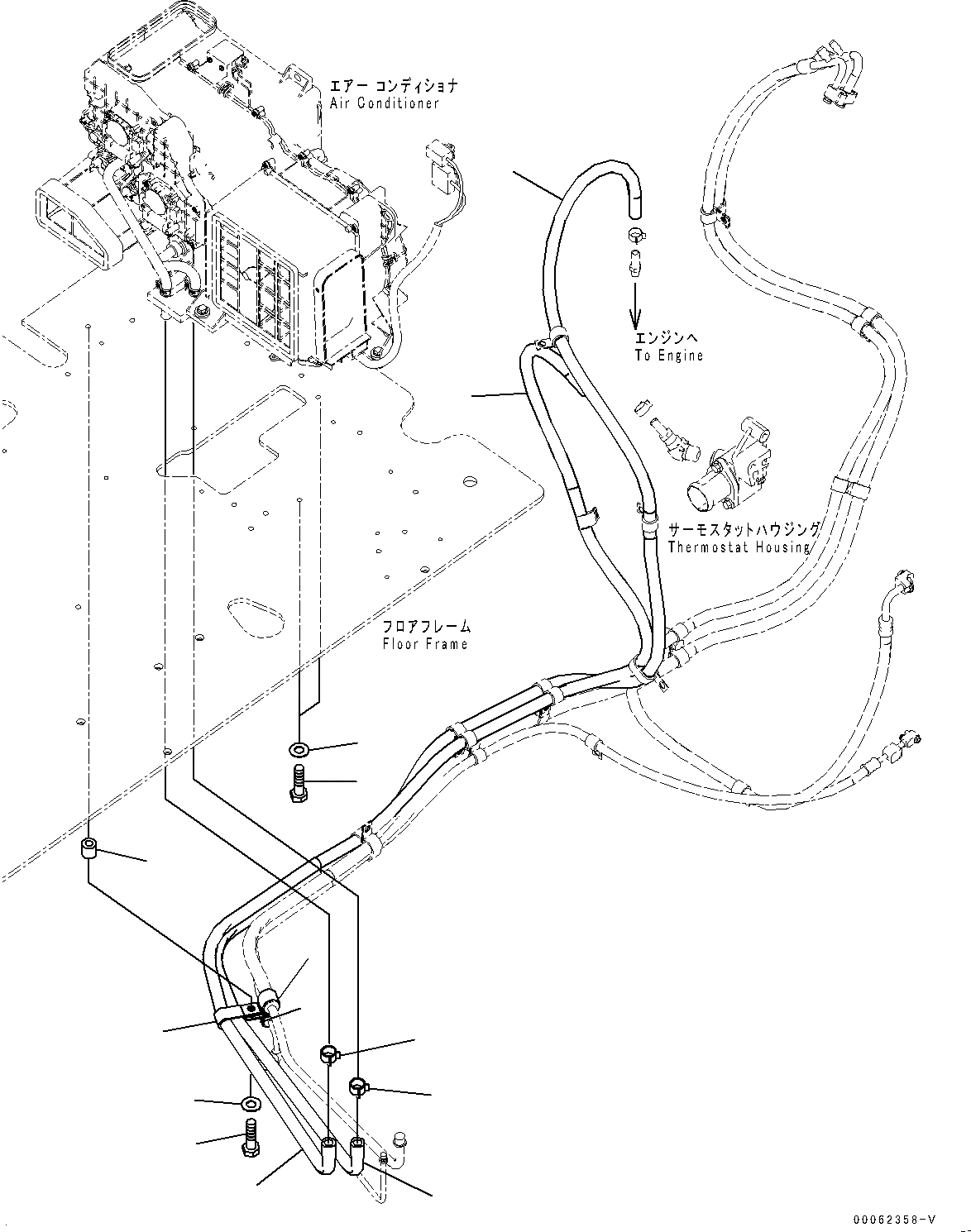 エアー コンディショナ
Air Conditioner

エンジンへ
To Engine

サーモスタットハウジング
Thermostat Housing

フロアフレーム
Floor Frame

00062358-V