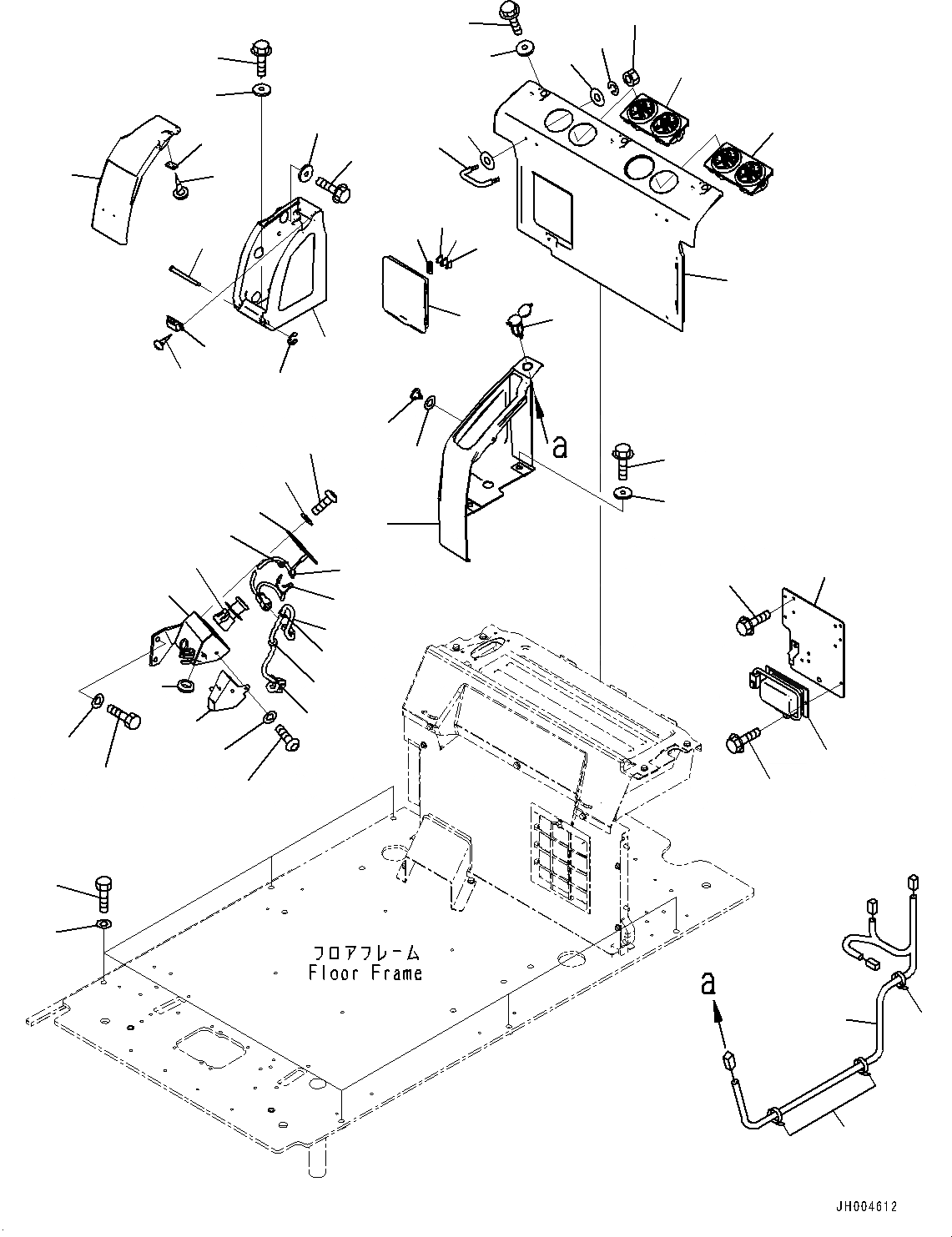 a

フロアフレーム
Floor Frame

a

JH004612