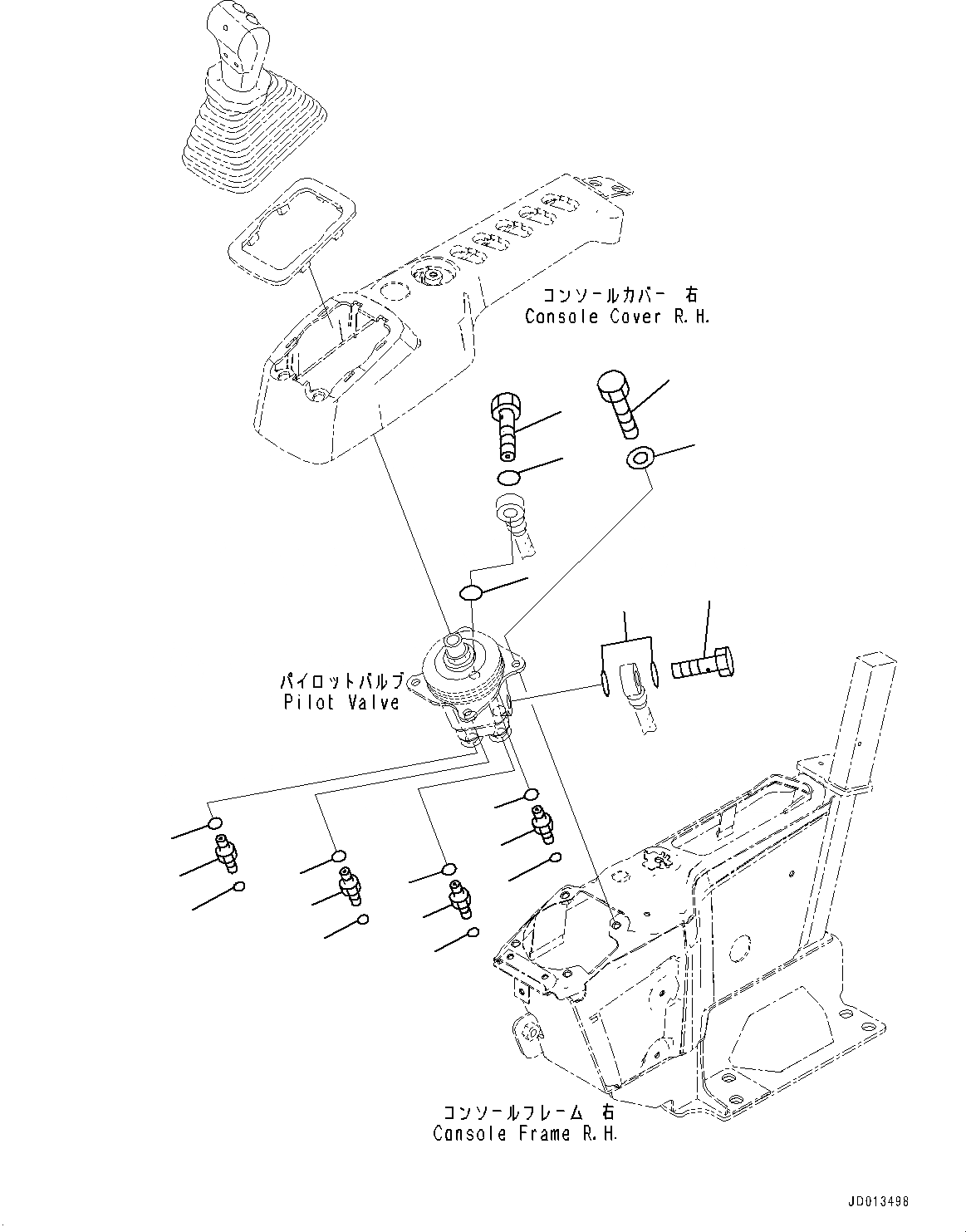 コンソールカバー 右
Console Cover R.H.

パイロットバルブ
Pilot Valve

コンソールフレーム 右
Console Frame R.H.

JD013498