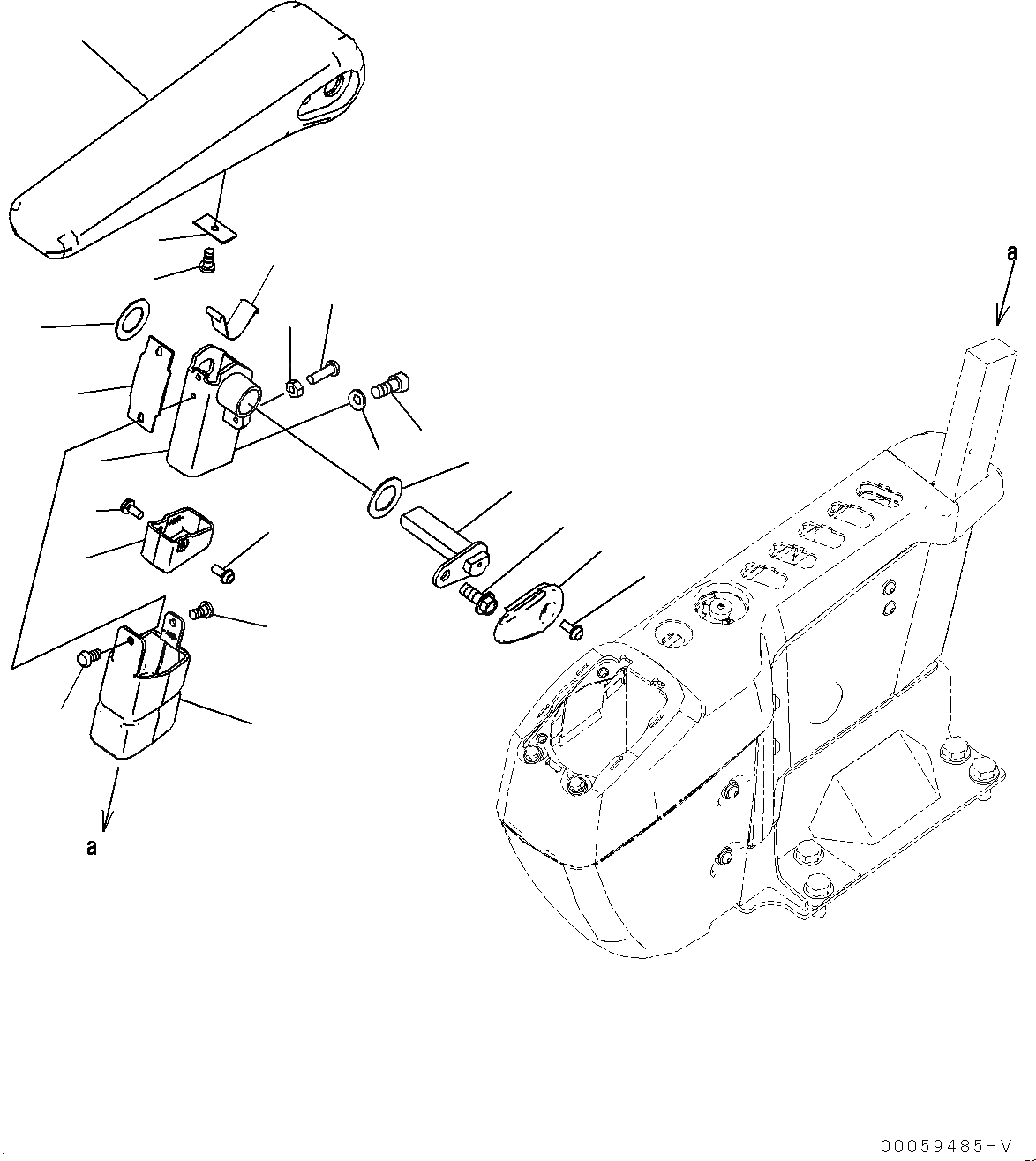 a

a

00059485-V