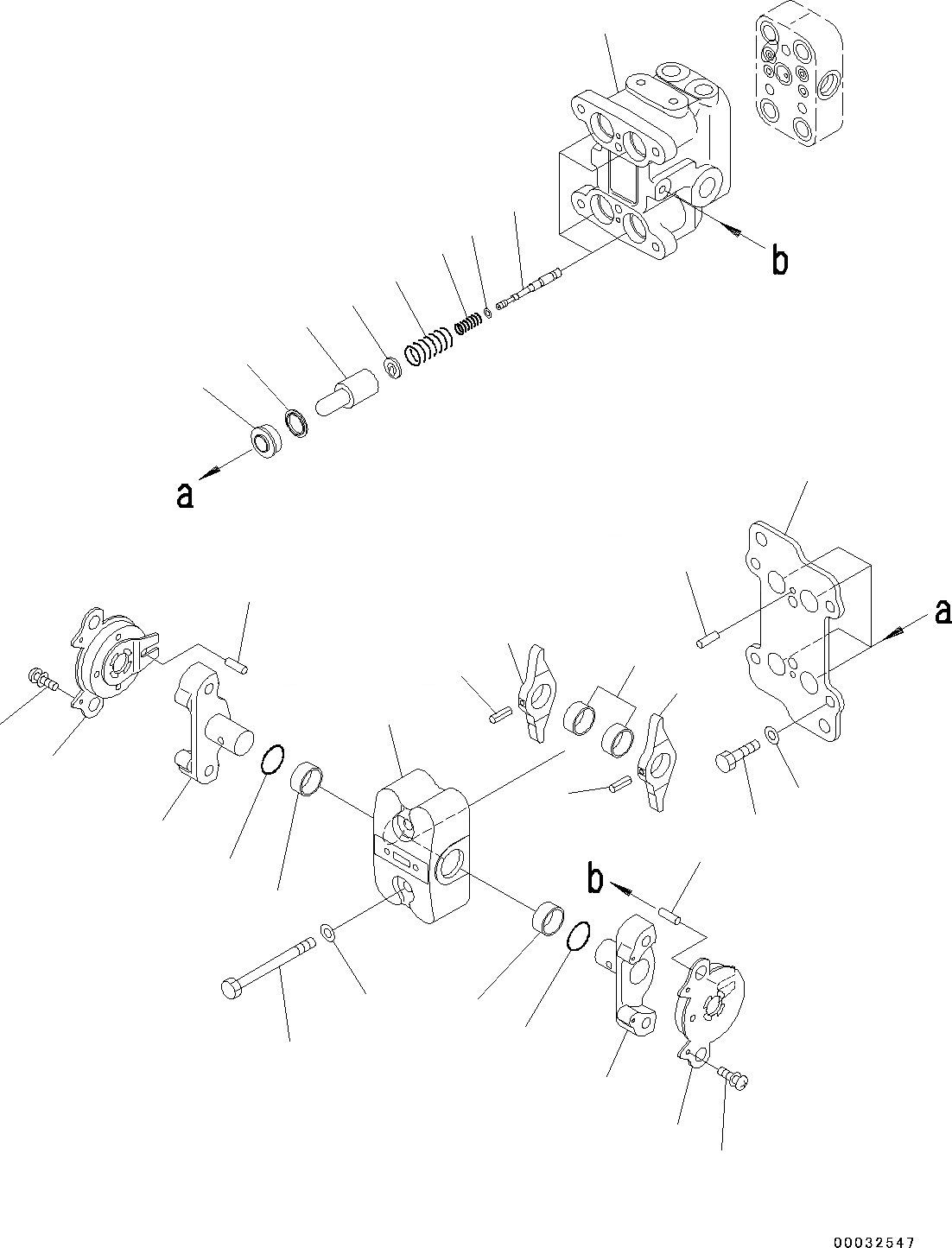 b

a

a

b

00032547