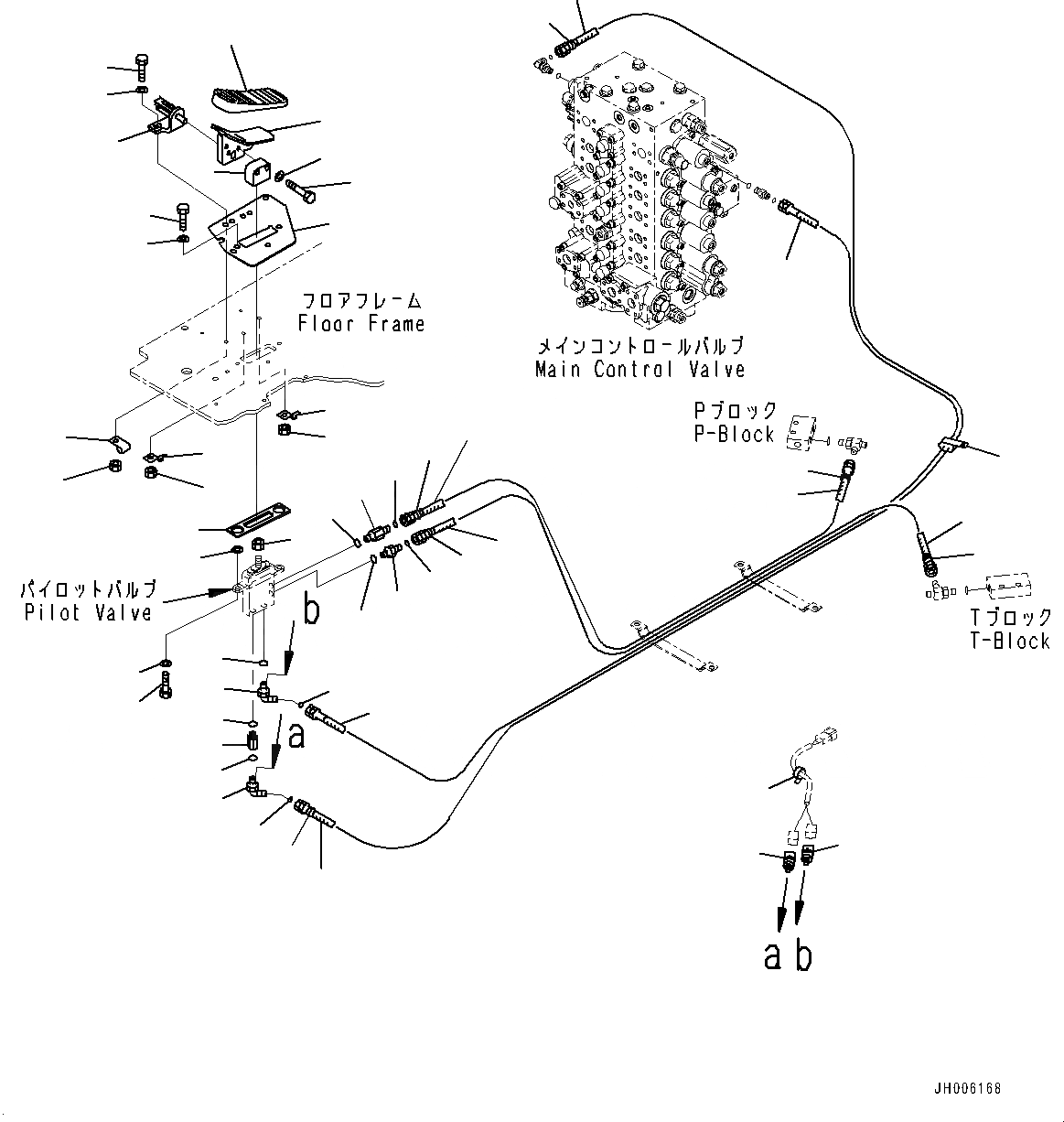 フロアフレーム
Floor Frame

メインコントロールバルブ
Main Control Valve

Pブロック
P-Block

パイロットバルブ
Pilot Valve

b

a

Tブロック
T-Block

a b

JH006168