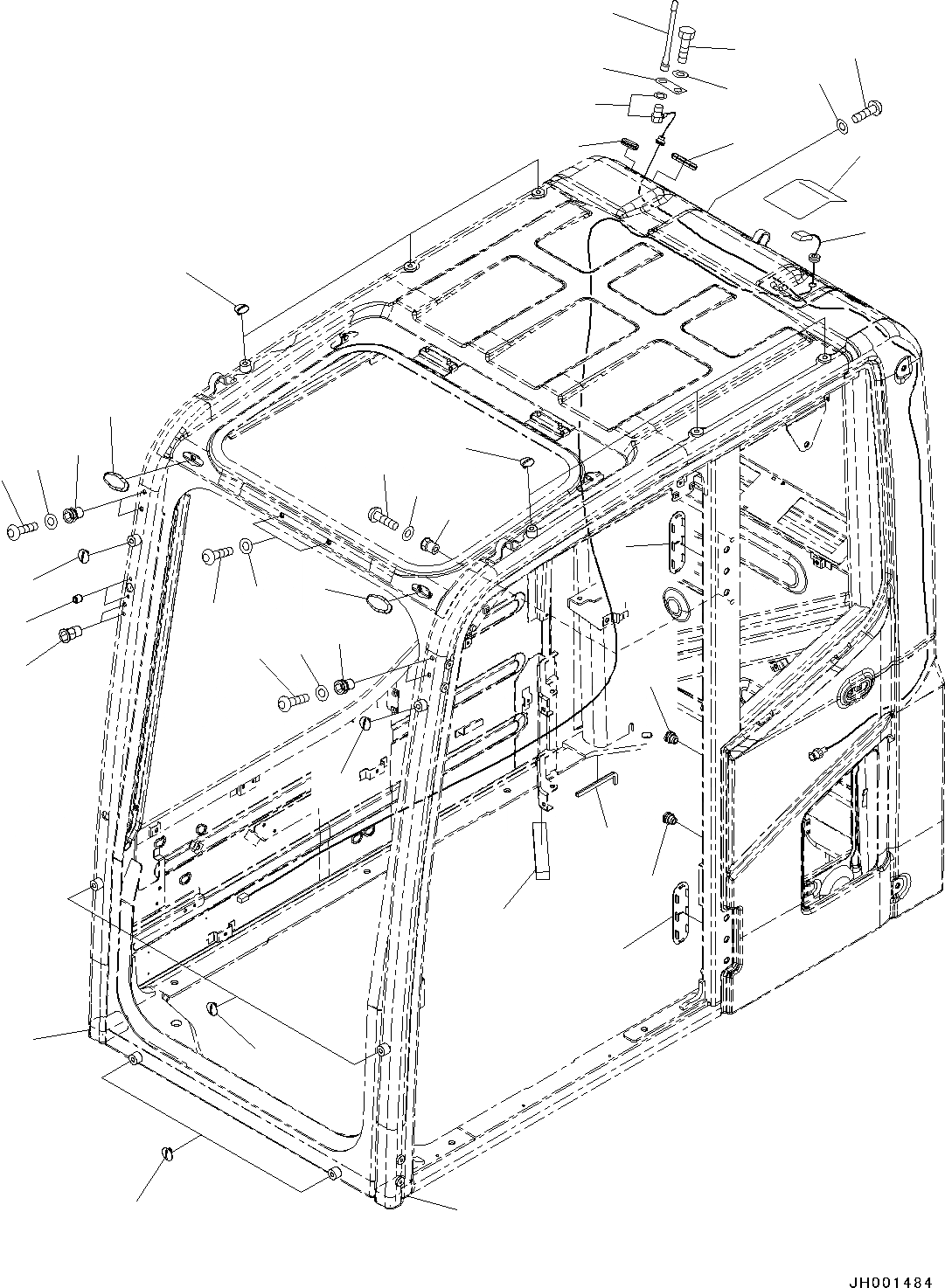 JH001484