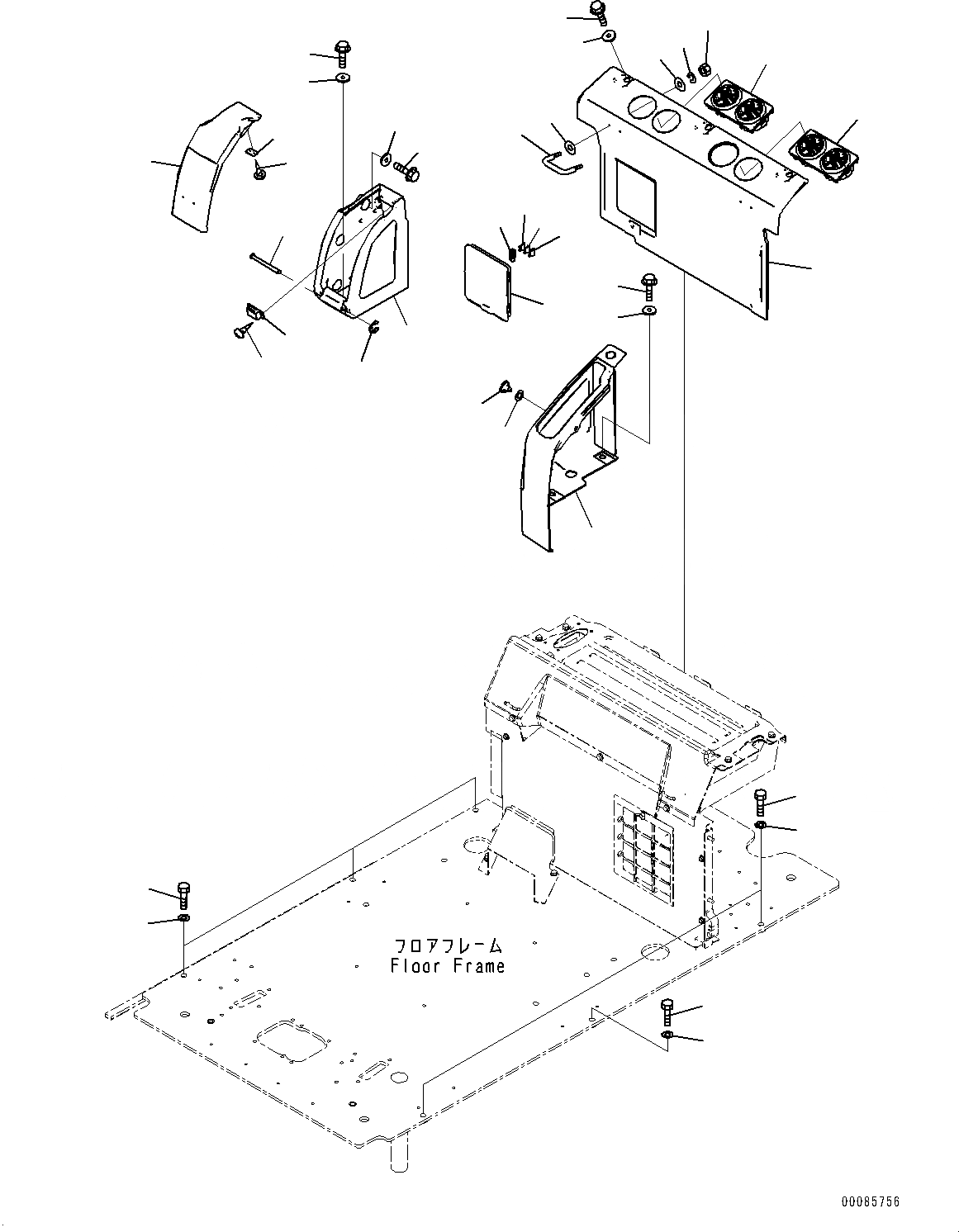 フロアフレーム
Floor Frame

00085756