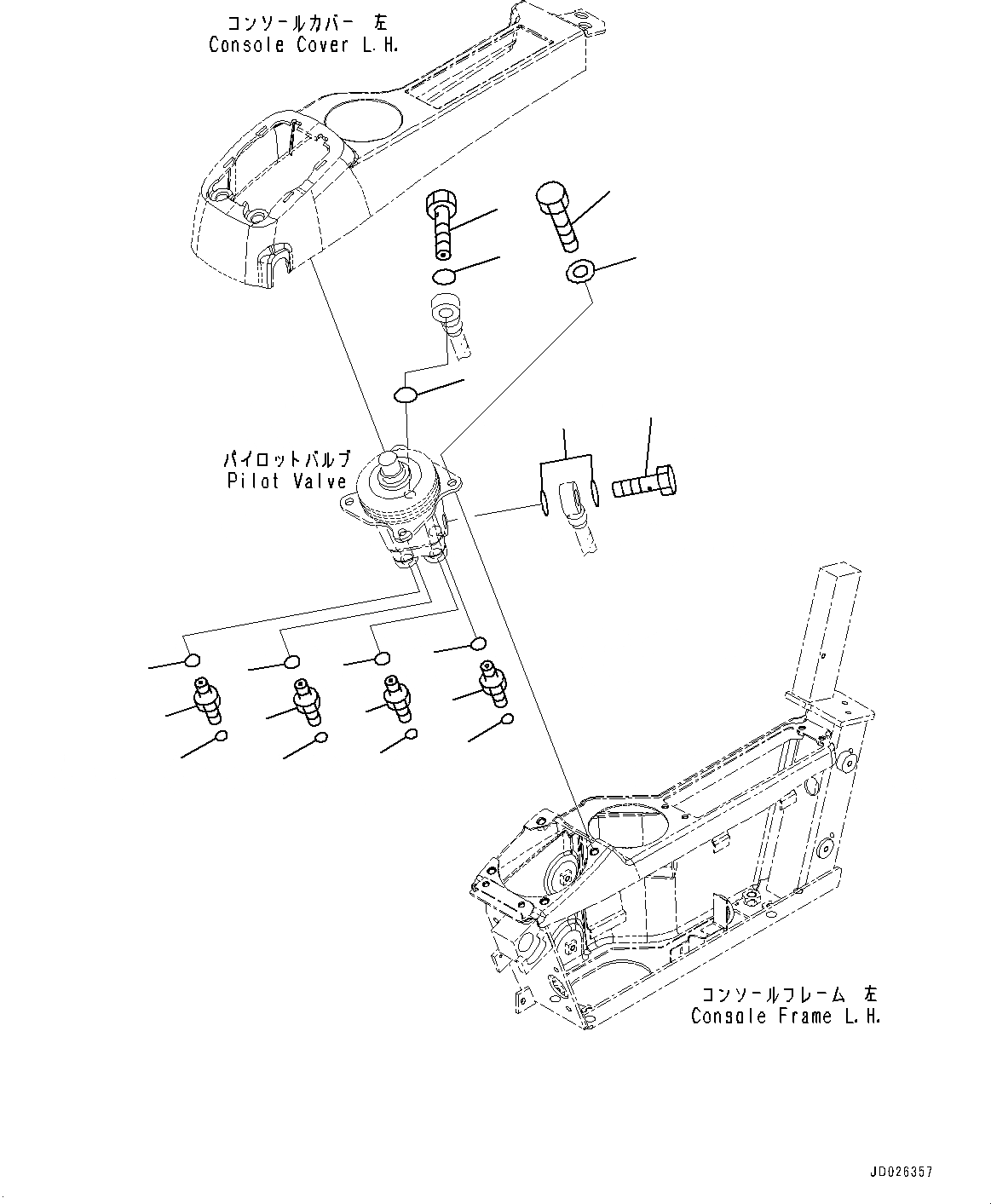 コンソールカバー 左
Console Cover L.H.

パイロットバルブ
Pilot Valve

コンソールフレーム 左
Console Frame L.H.

JD026357