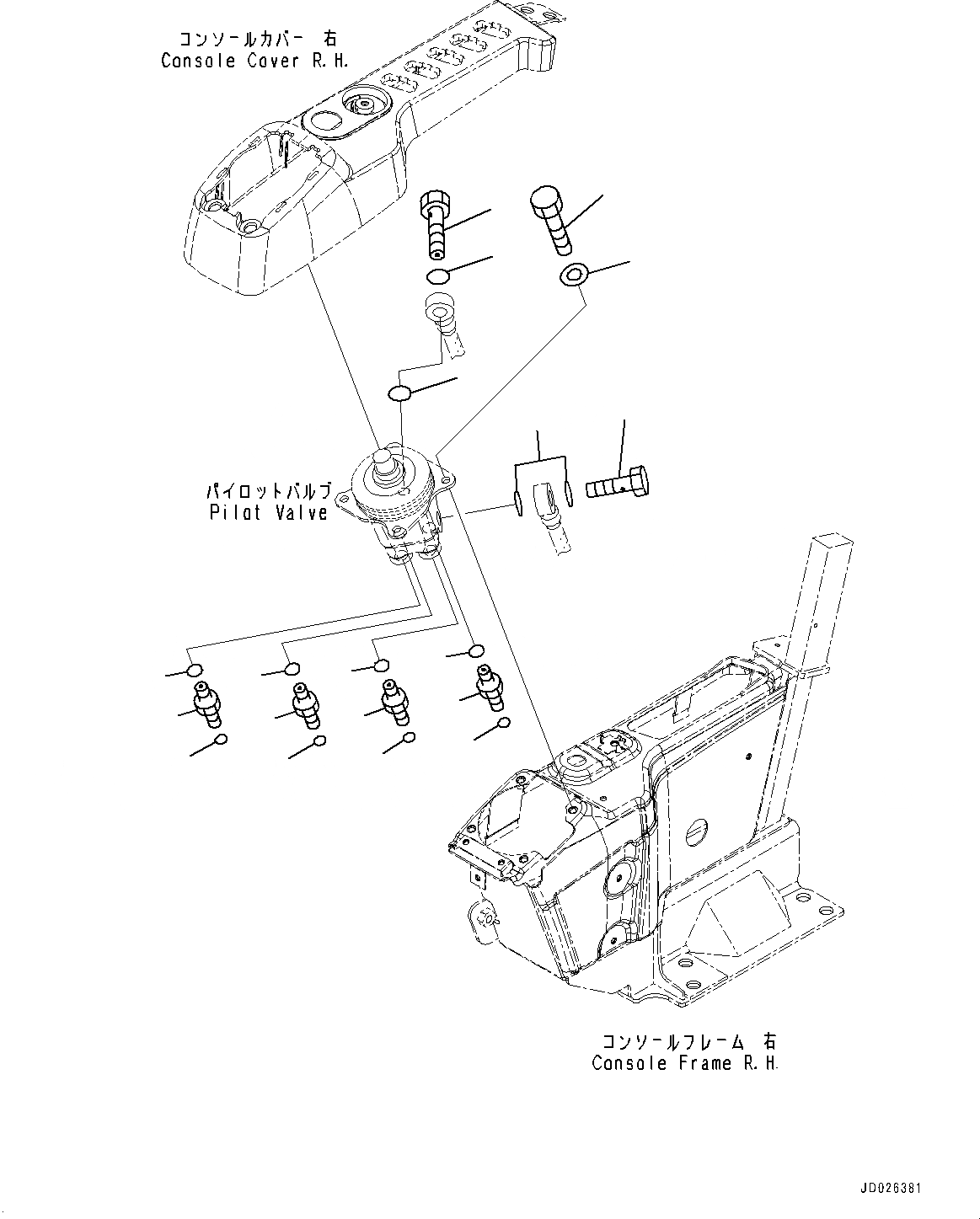 コンソールカバー 右
Console Cover R.H.

パイロットバルブ
Pilot Valve

コンソールフレーム 右
Console Frame R.H.

JD026381