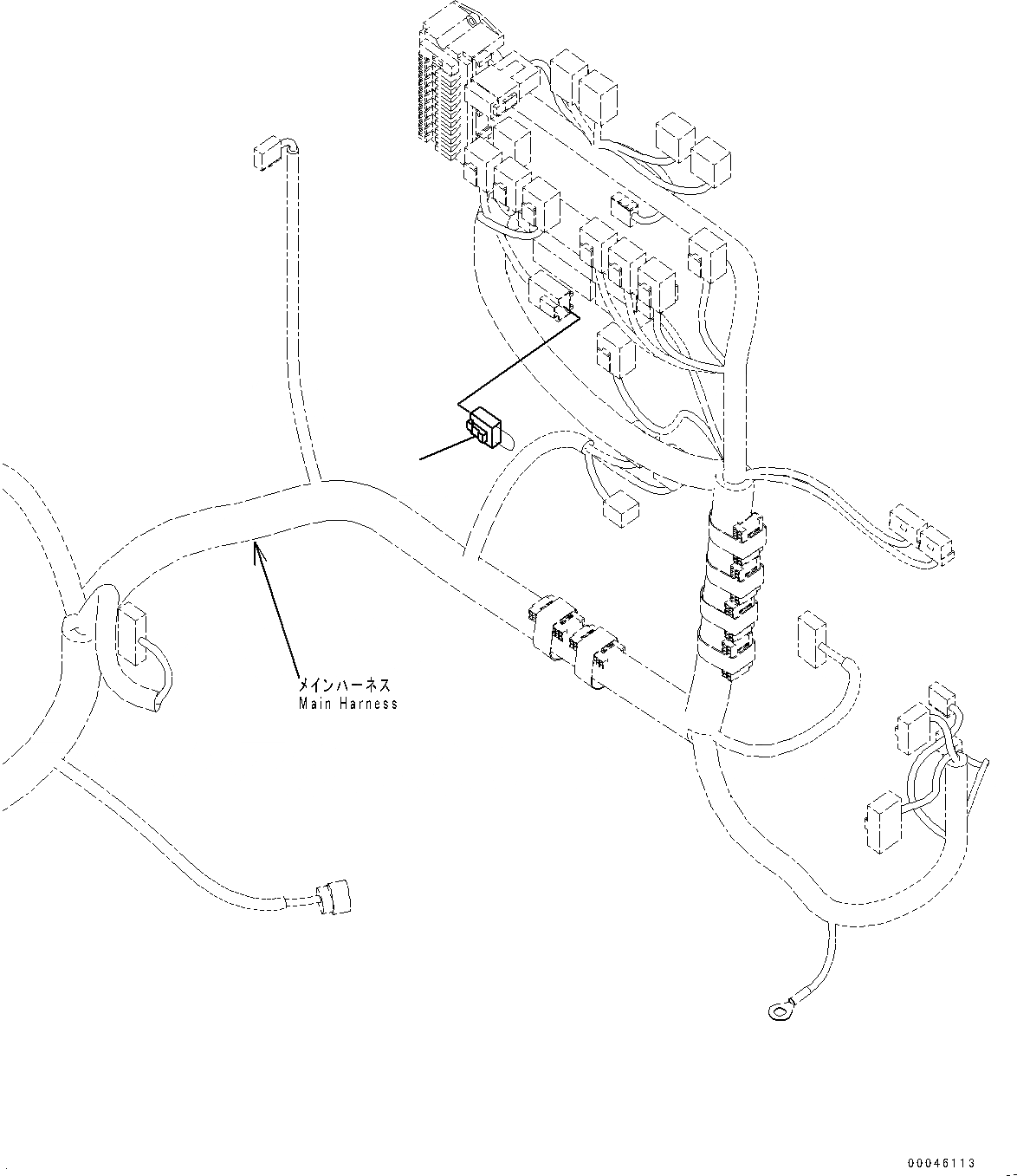 メインハーネス
Main Harness

00046113