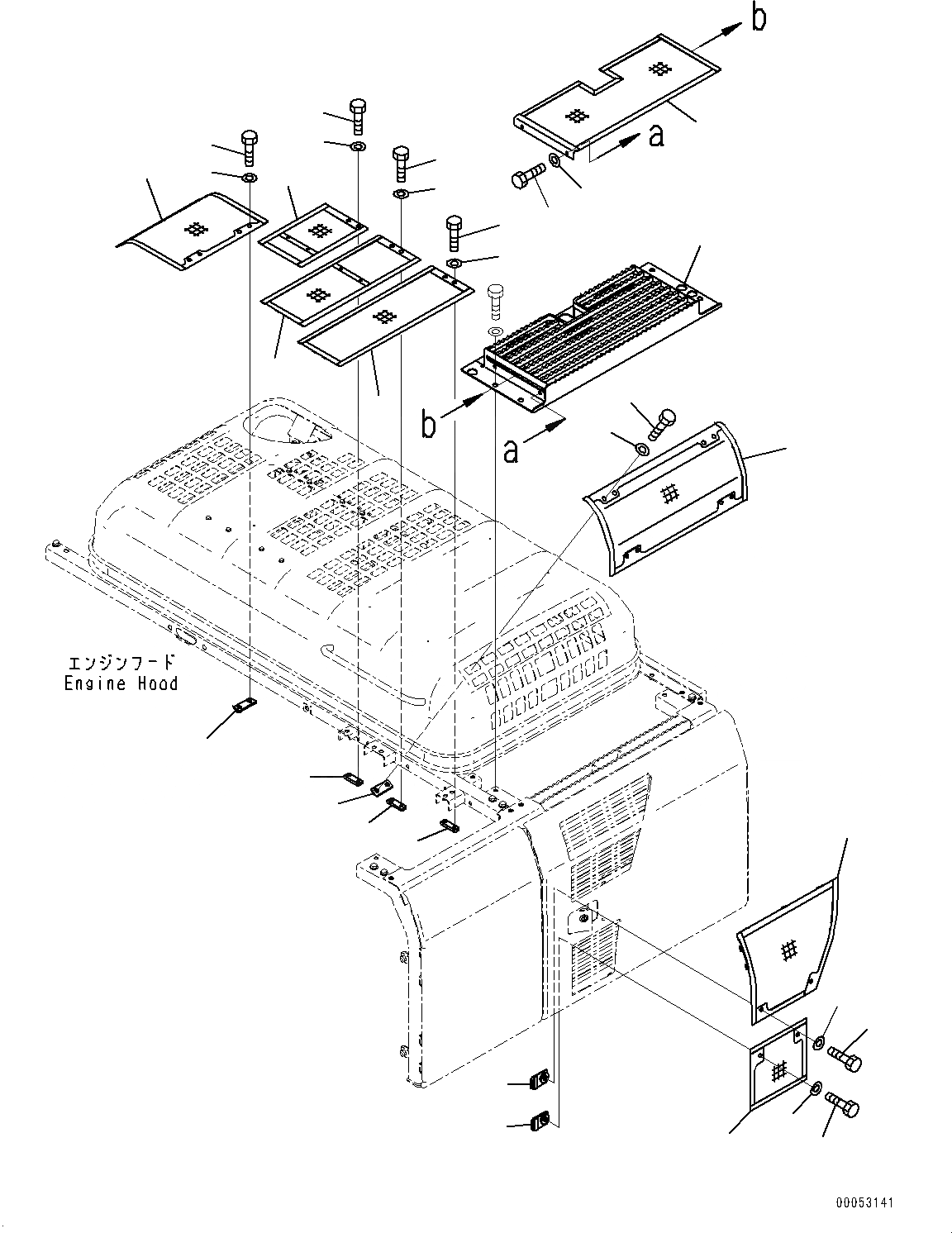 b
a
b
a
エンジンフード
Engine Hood
00053141