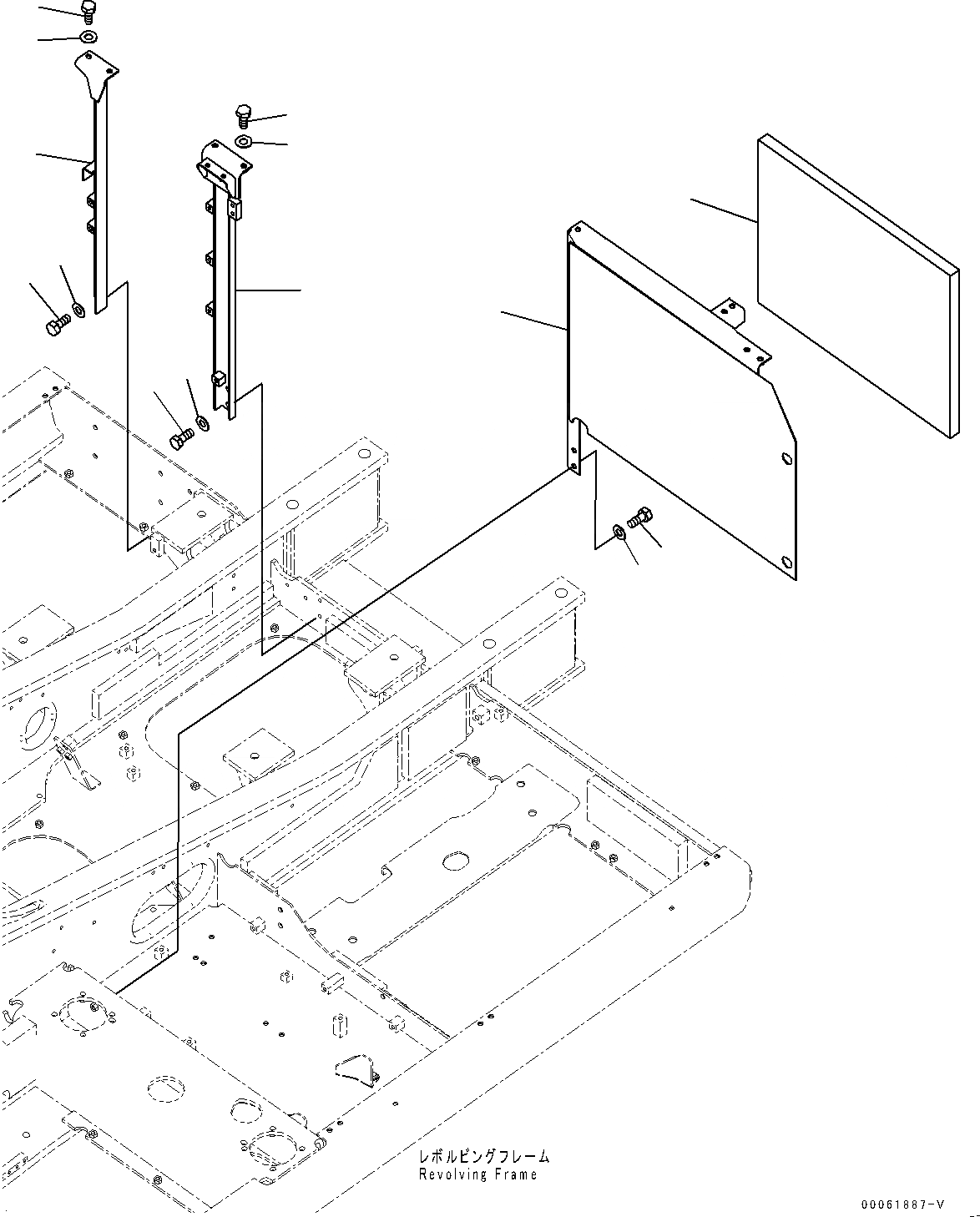 レボルビングフレーム
Revolving Frame

00061887-V