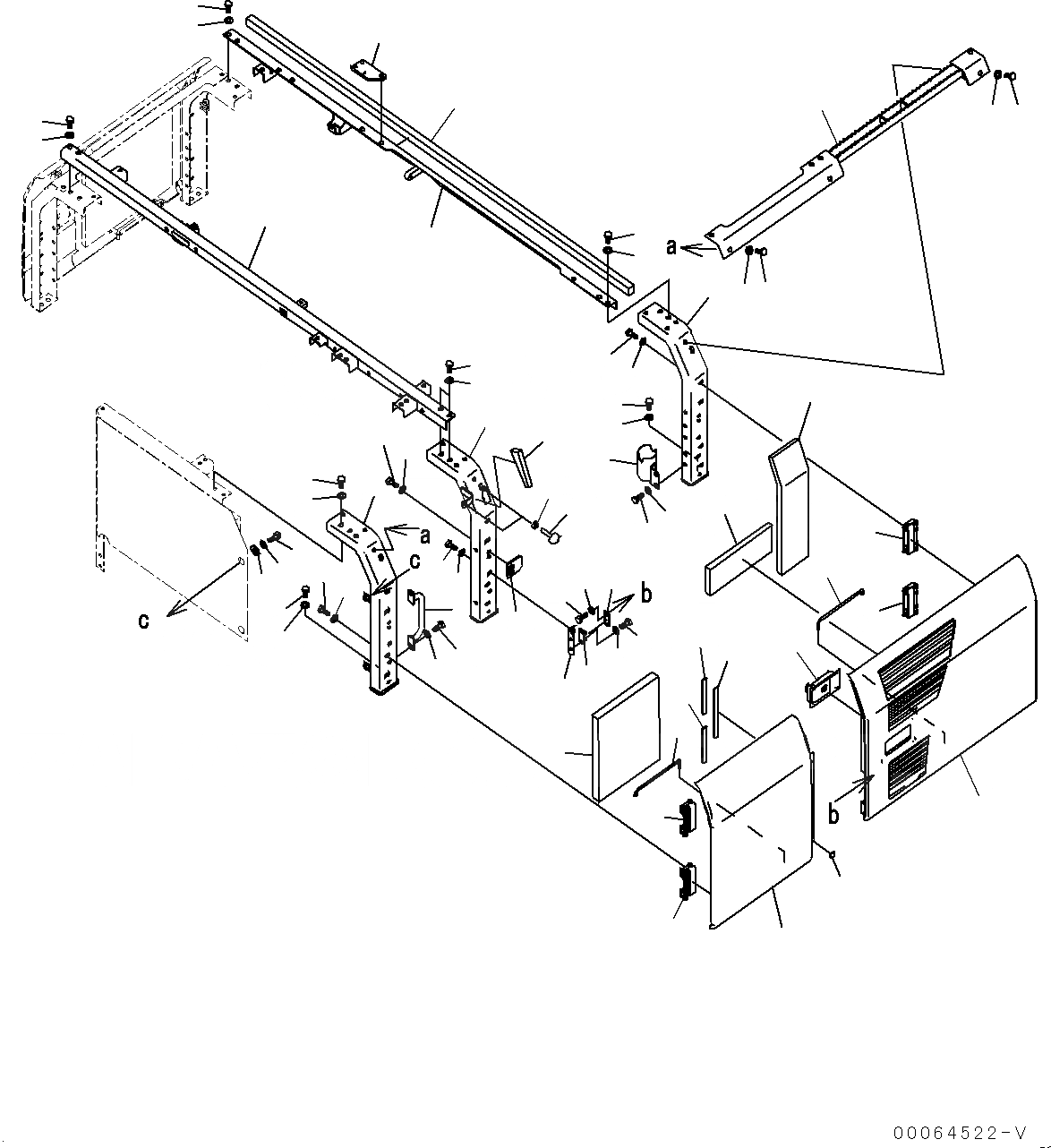 a
a
c
c
b
b
00064522-V