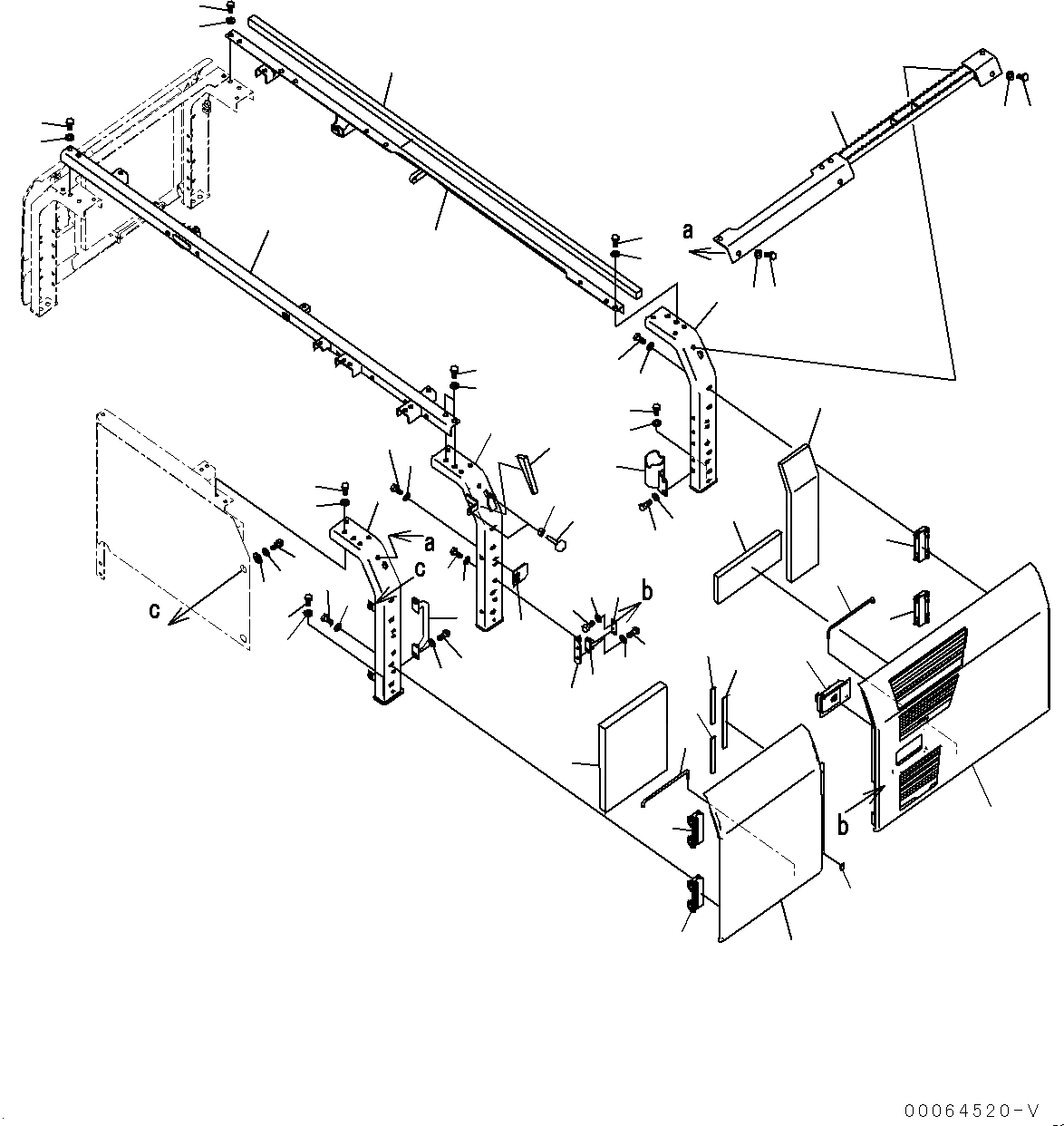 a

a

c

c

b

b

00064520-V