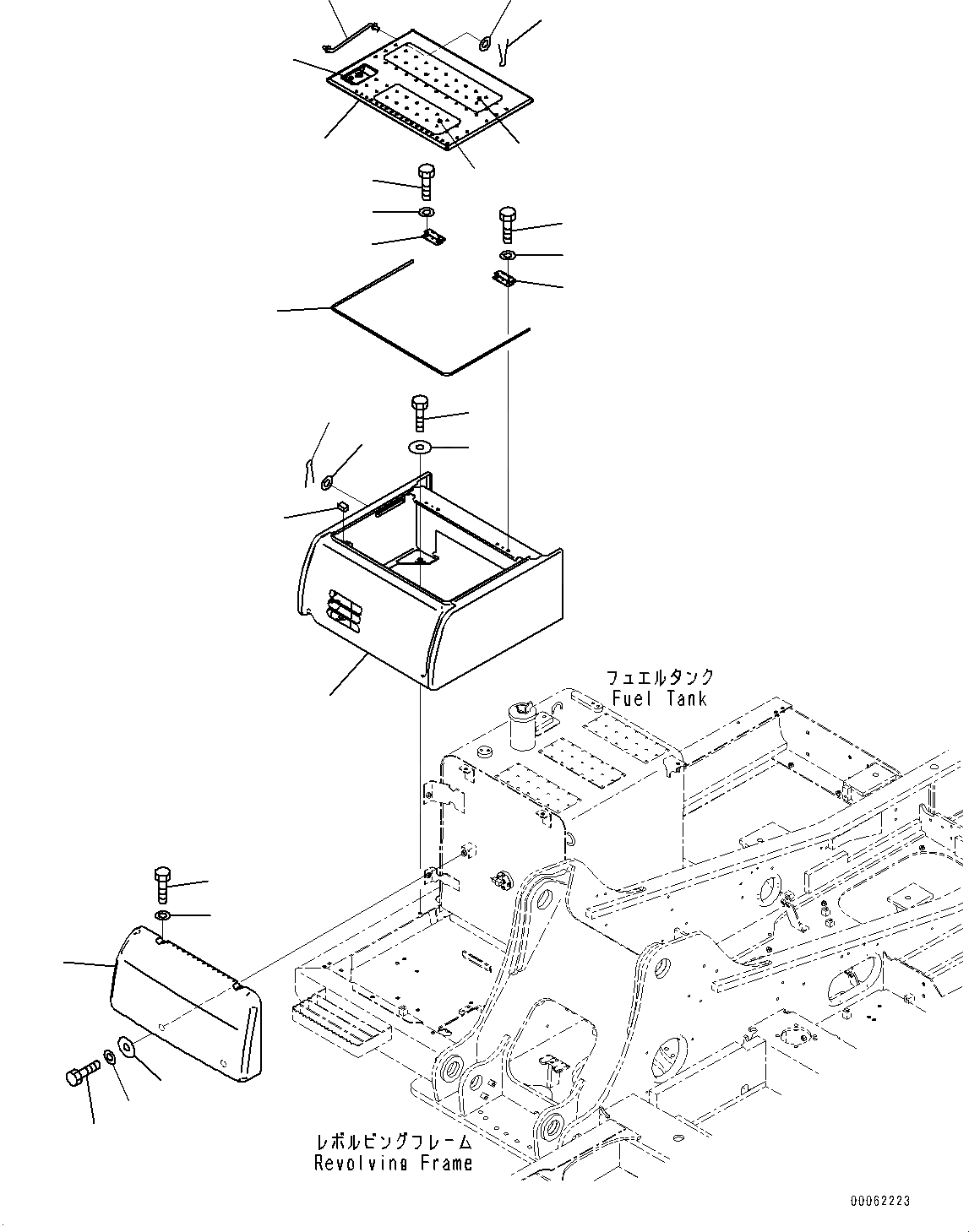 フュエルタンク
Fuel Tank

レボルビングフレーム
Revolving Frame

00062223