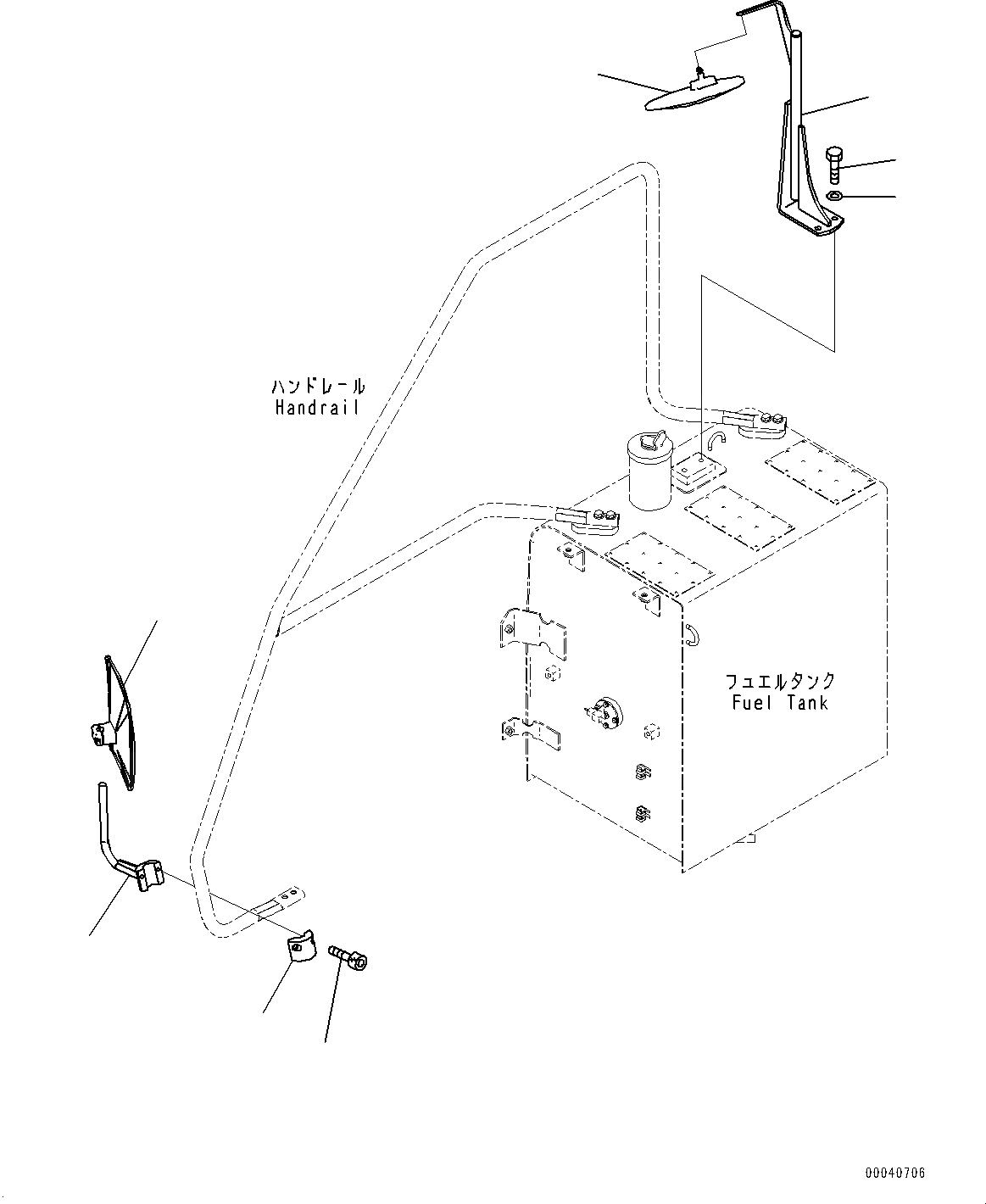 ハンドレール
Handrail

フュエルタンク
Fuel Tank

00040706