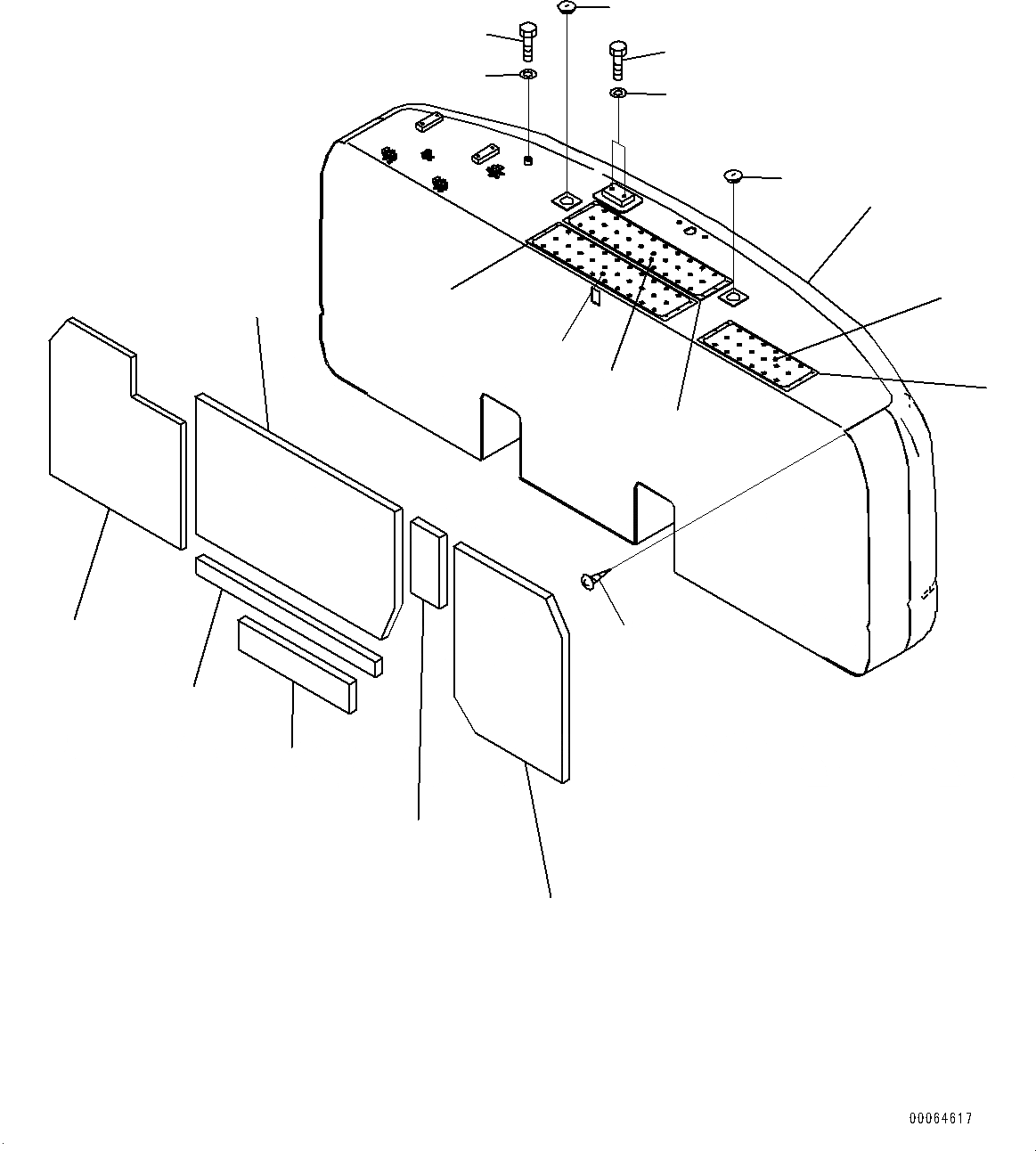 00064617