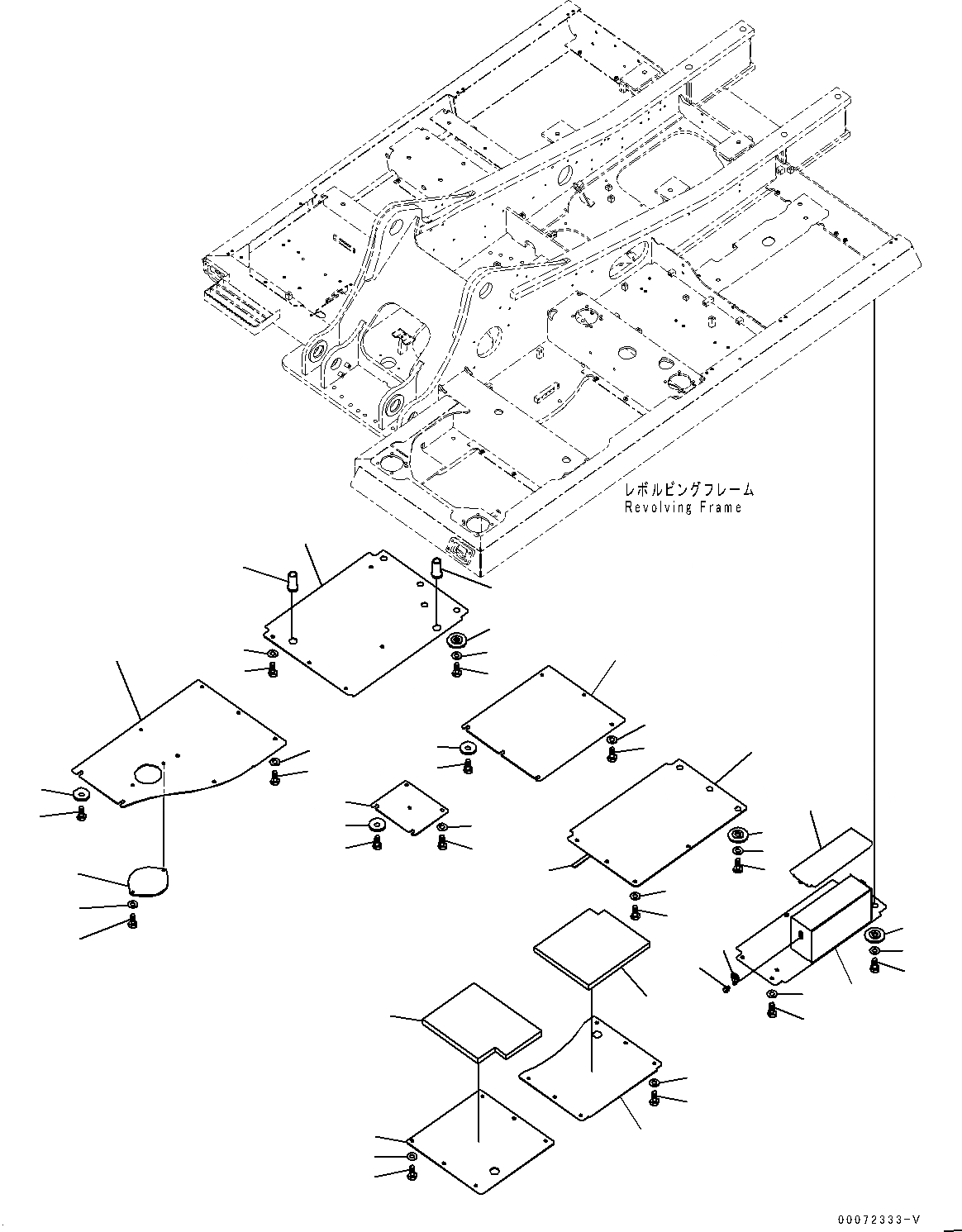 レボルビングフレーム
Revolving Frame

00072333-V