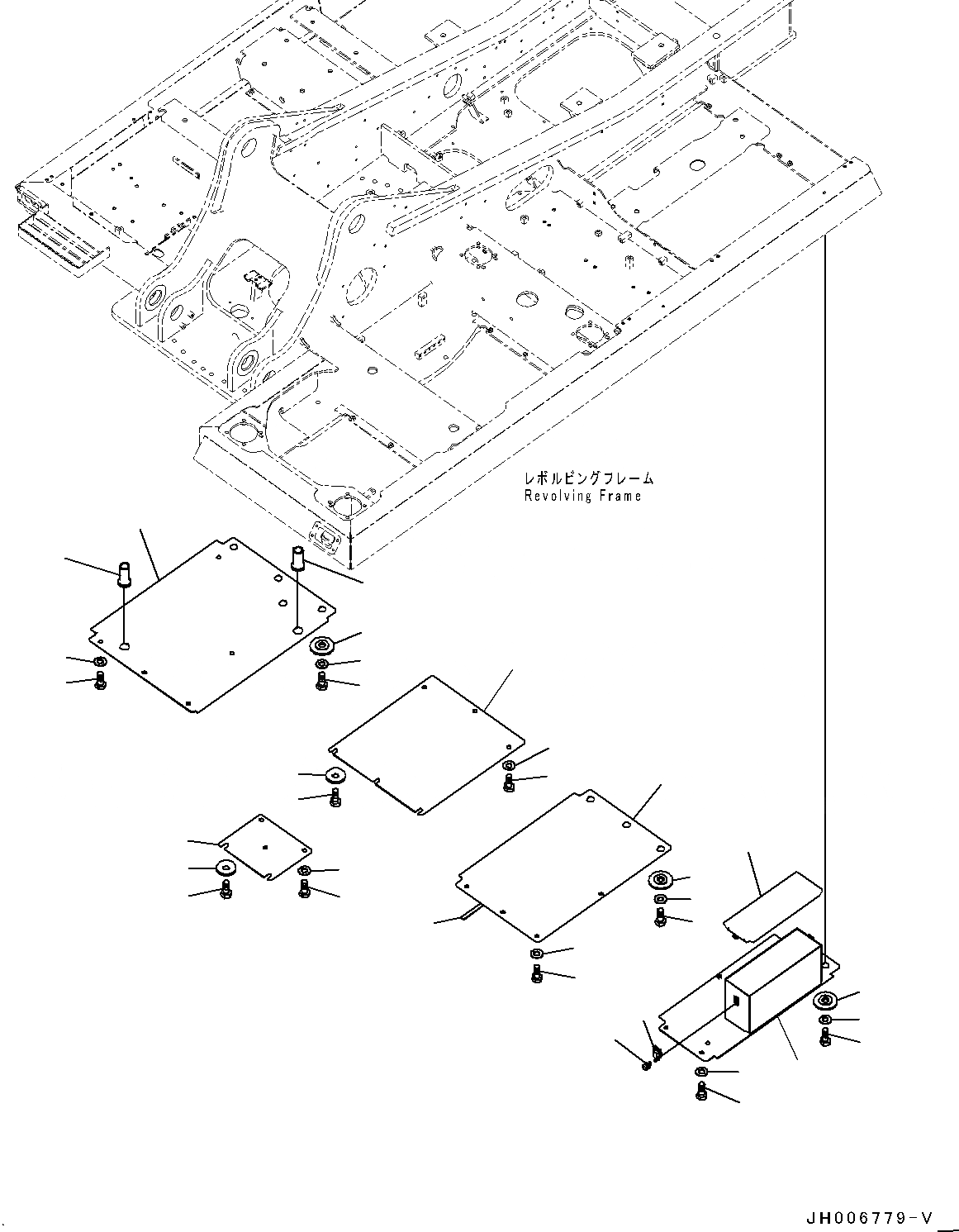 レボルビングフレーム
Revolving Frame

JH006779-V