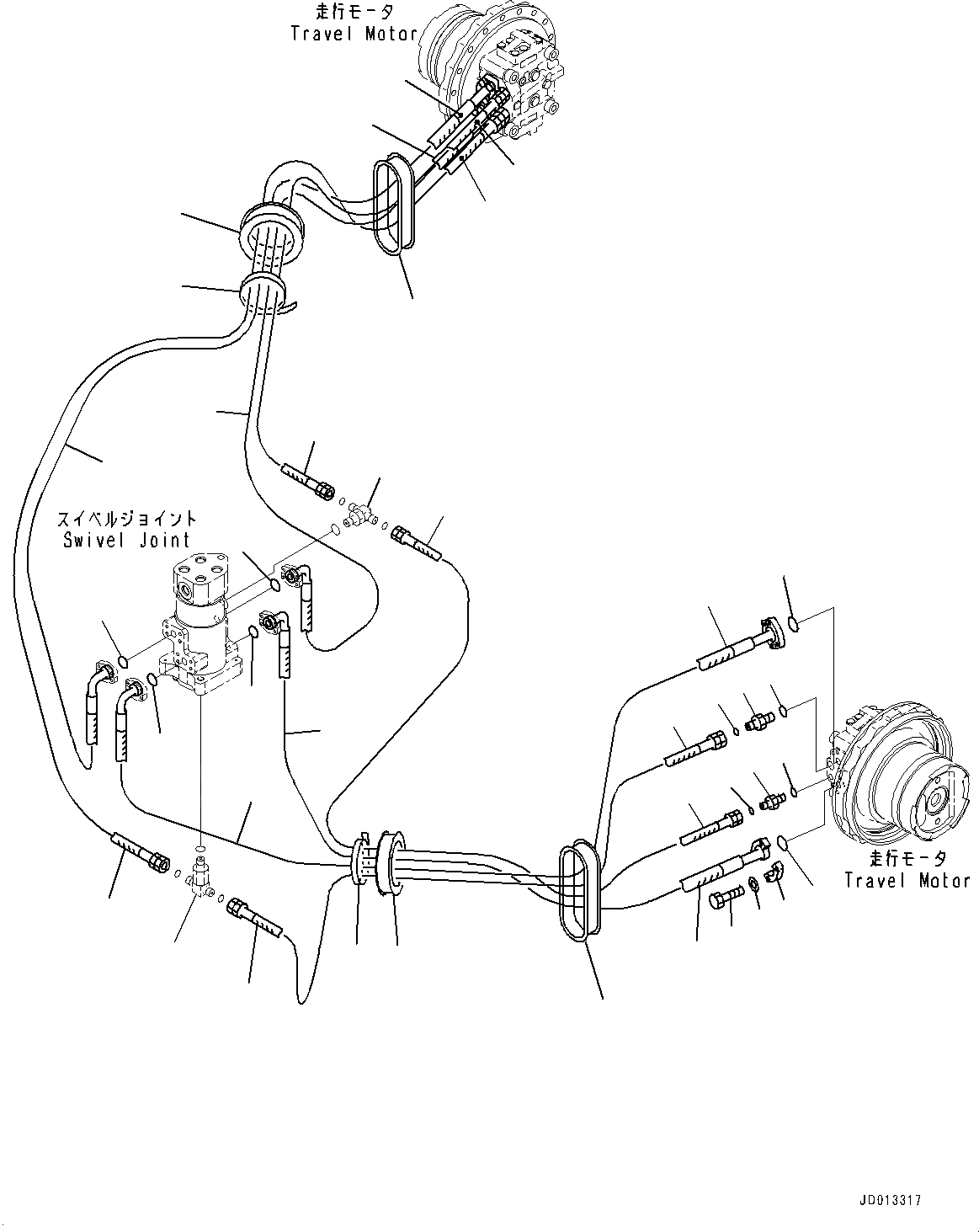 走行モータ
Travel Motor

スイベルジョイント
Swivel Joint

走行モータ
Travel Motor

JD013317