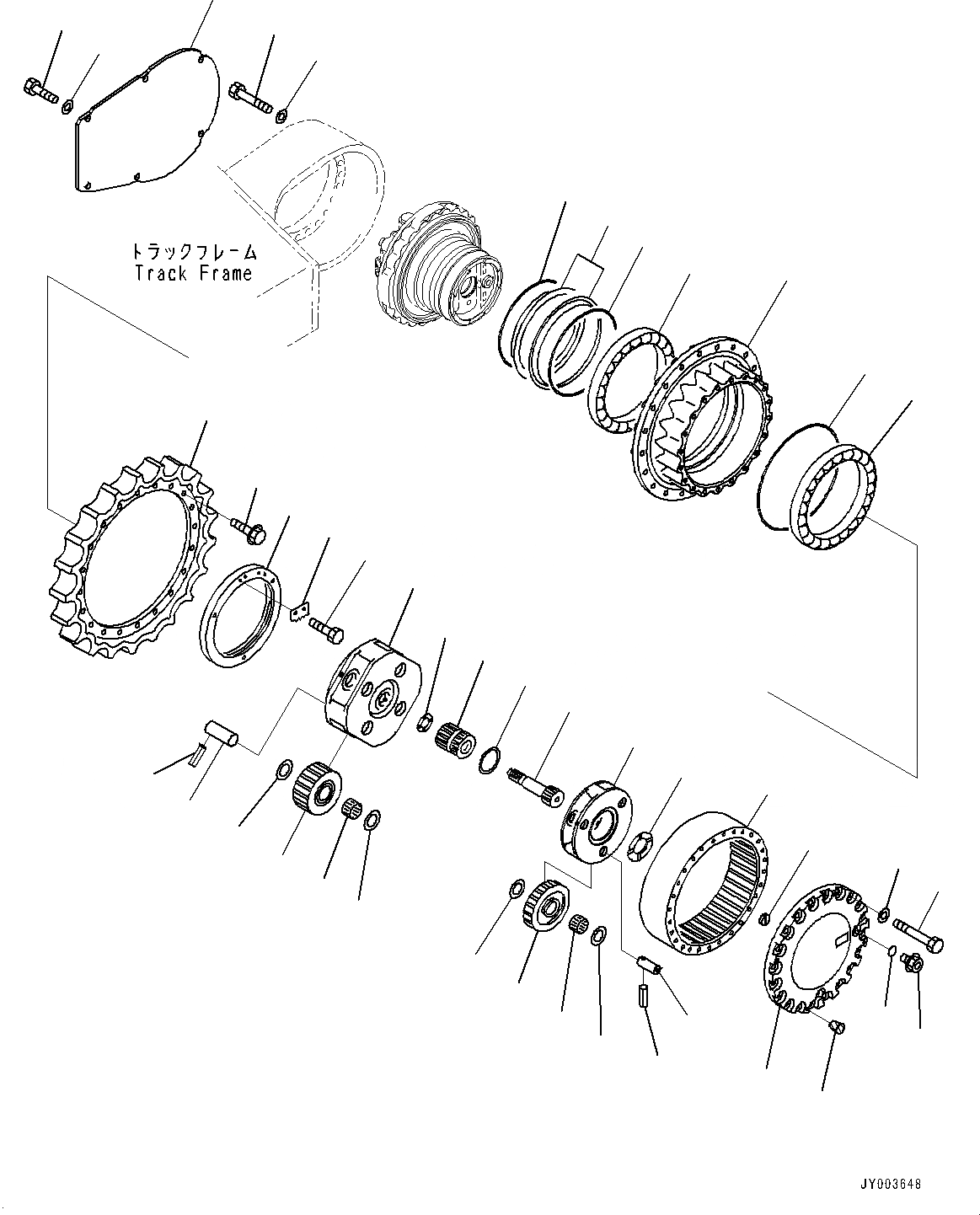 トラックフレーム
Track Frame

JY003648