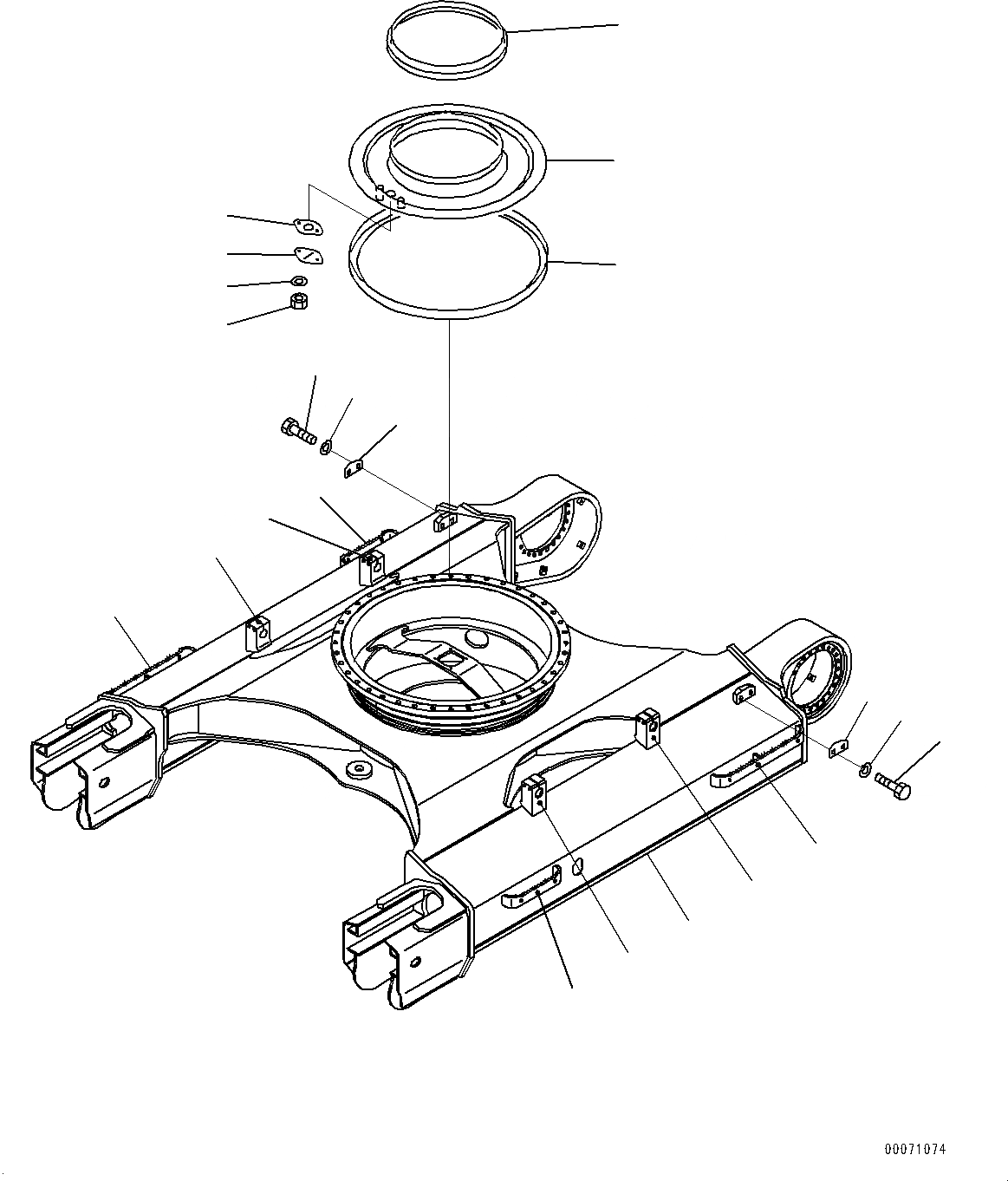 00071074