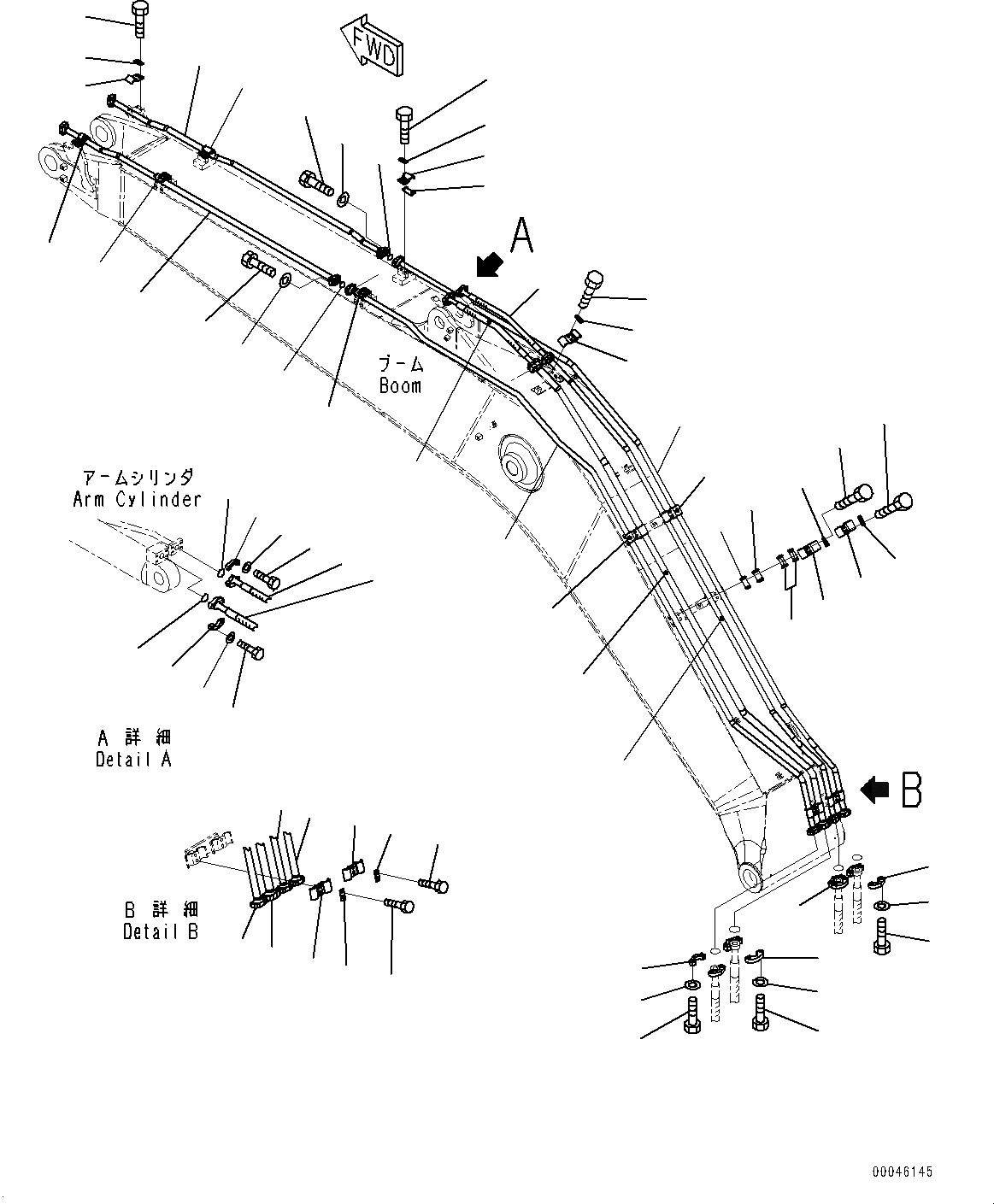 FWD

A

ブーム
Boom

アームシリンダ
Arm Cylinder

A 詳 細
Detail A

B

B 詳 細
Detail B

00046145