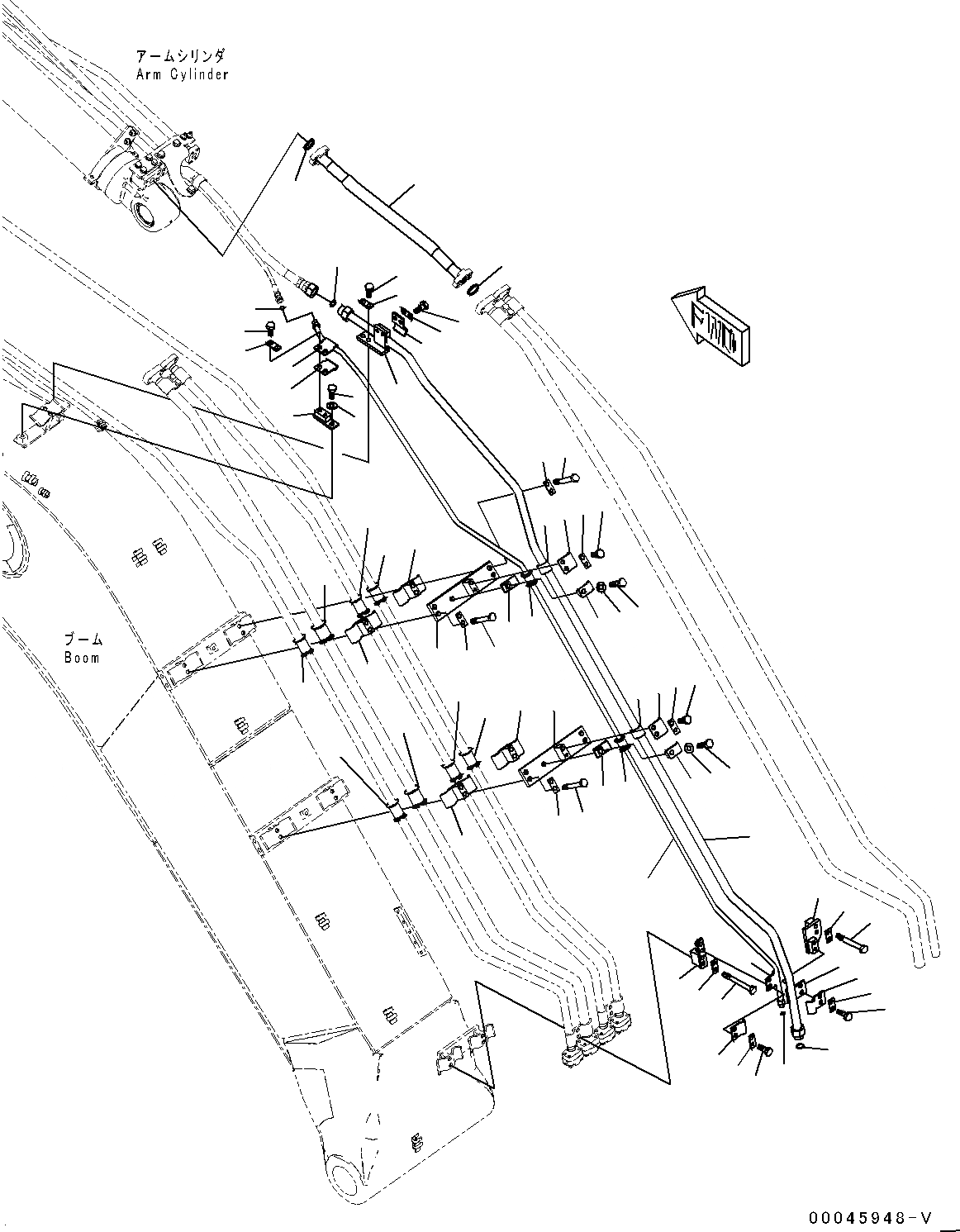 アームシリンダ
Arm Cylinder

ブーム
Boom

00045948-V