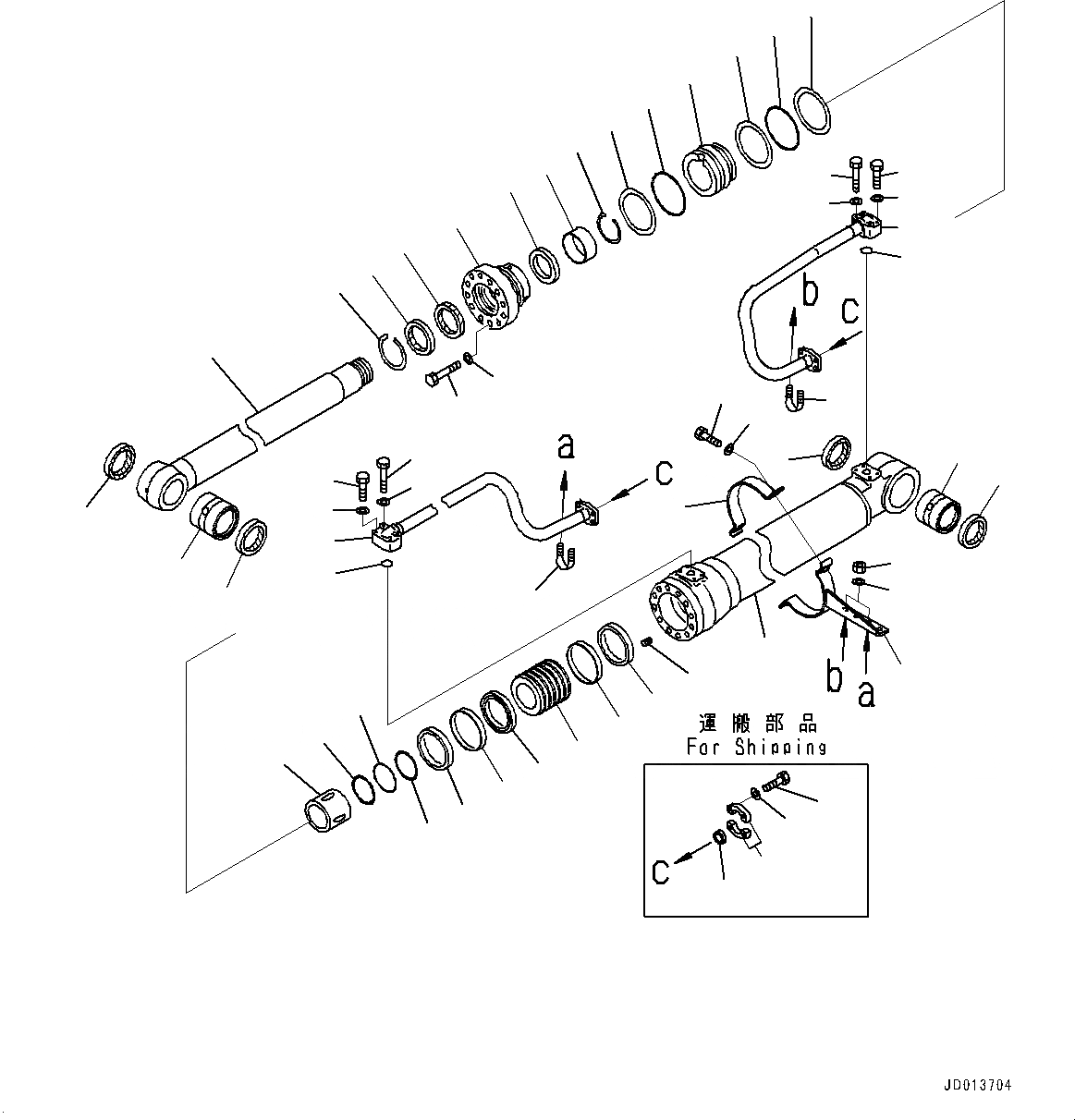 b
c
a
c
b
a
運搬部品
For Shipping
c
JD013704