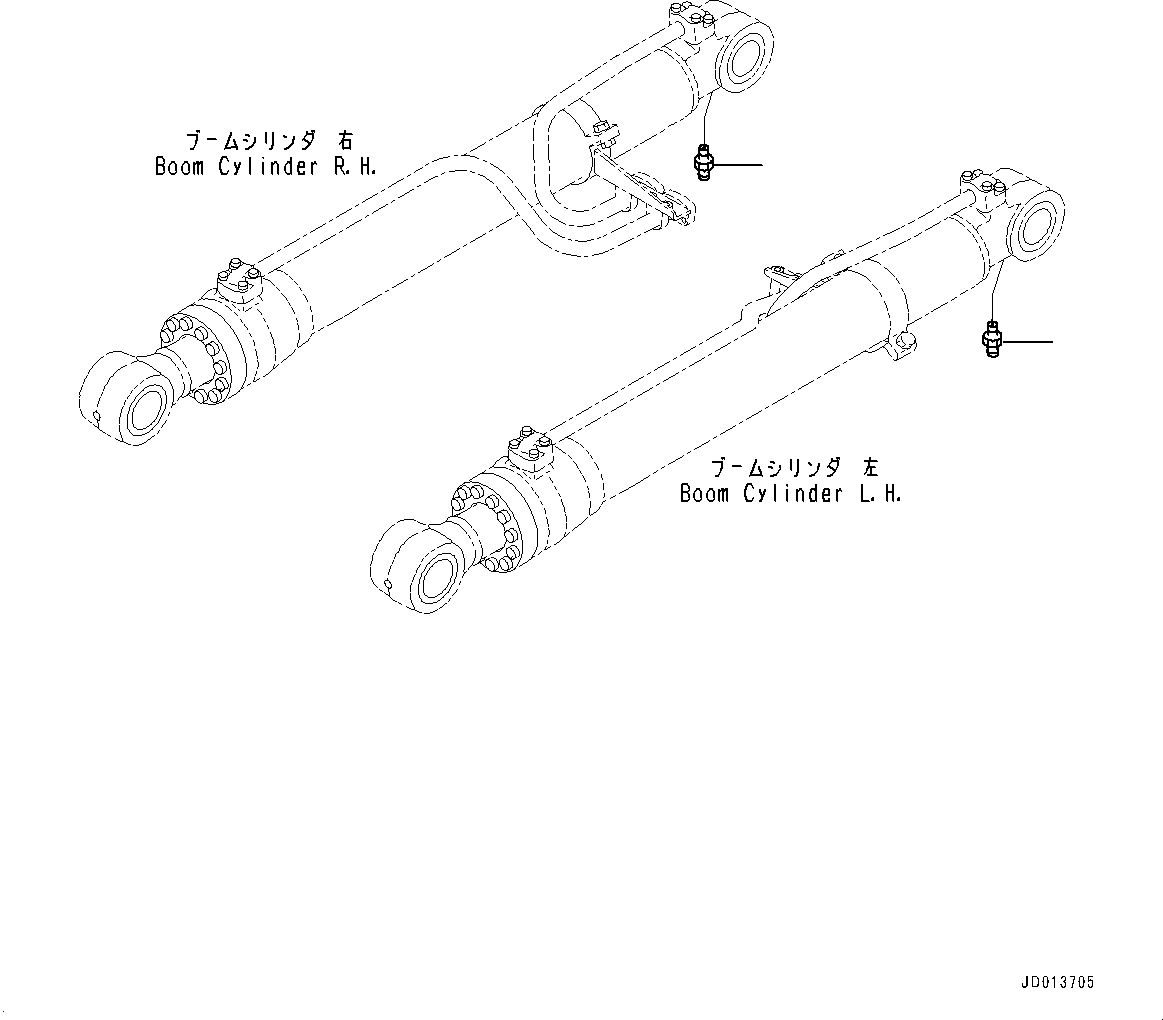 ブームシリンダ 右
Boom Cylinder R.H.

ブームシリンダ 左
Boom Cylinder L.H.

JD013705