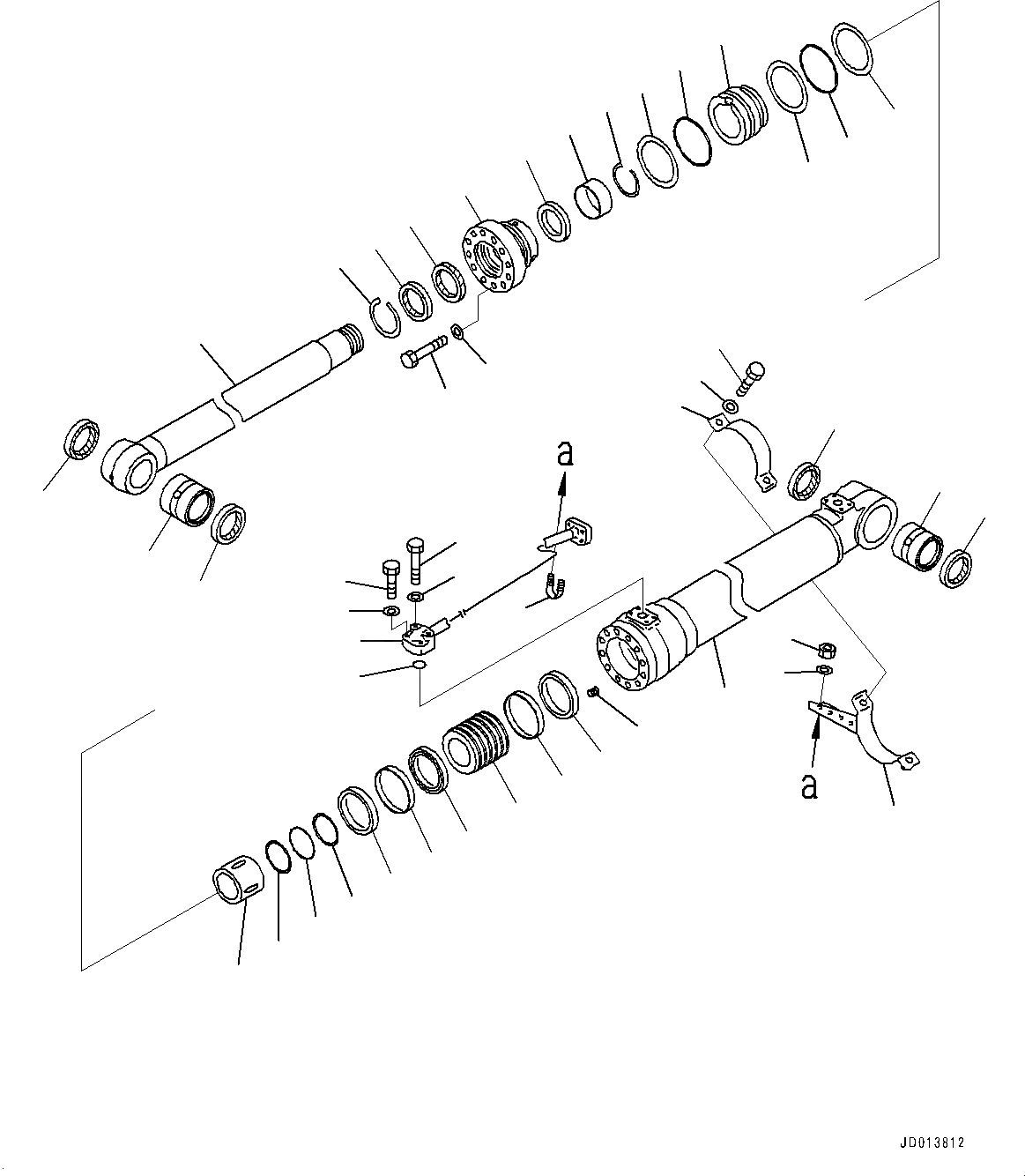 a

a

JD013812