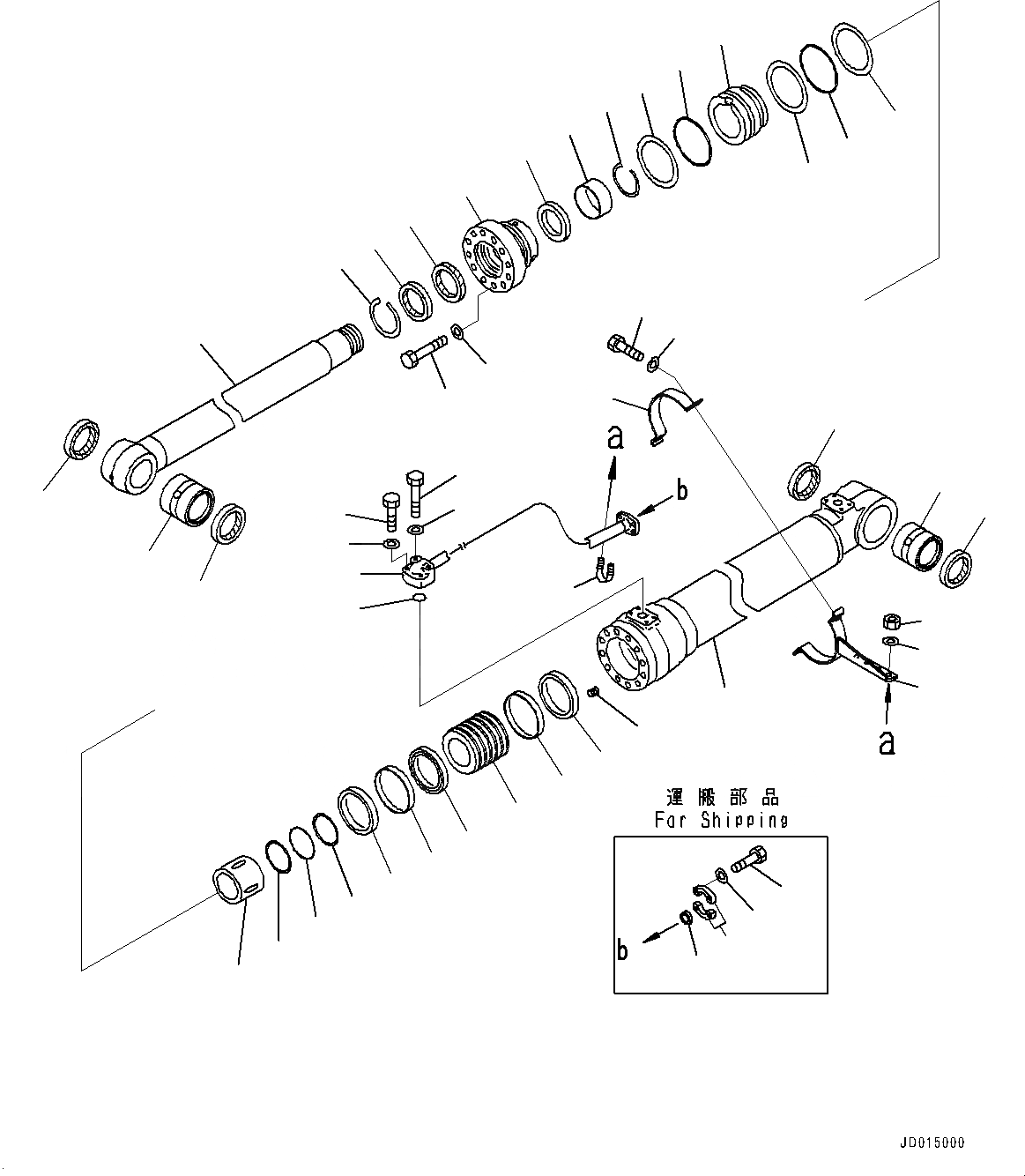 a
b
a
運搬部品
For Shipping
b
JD015000