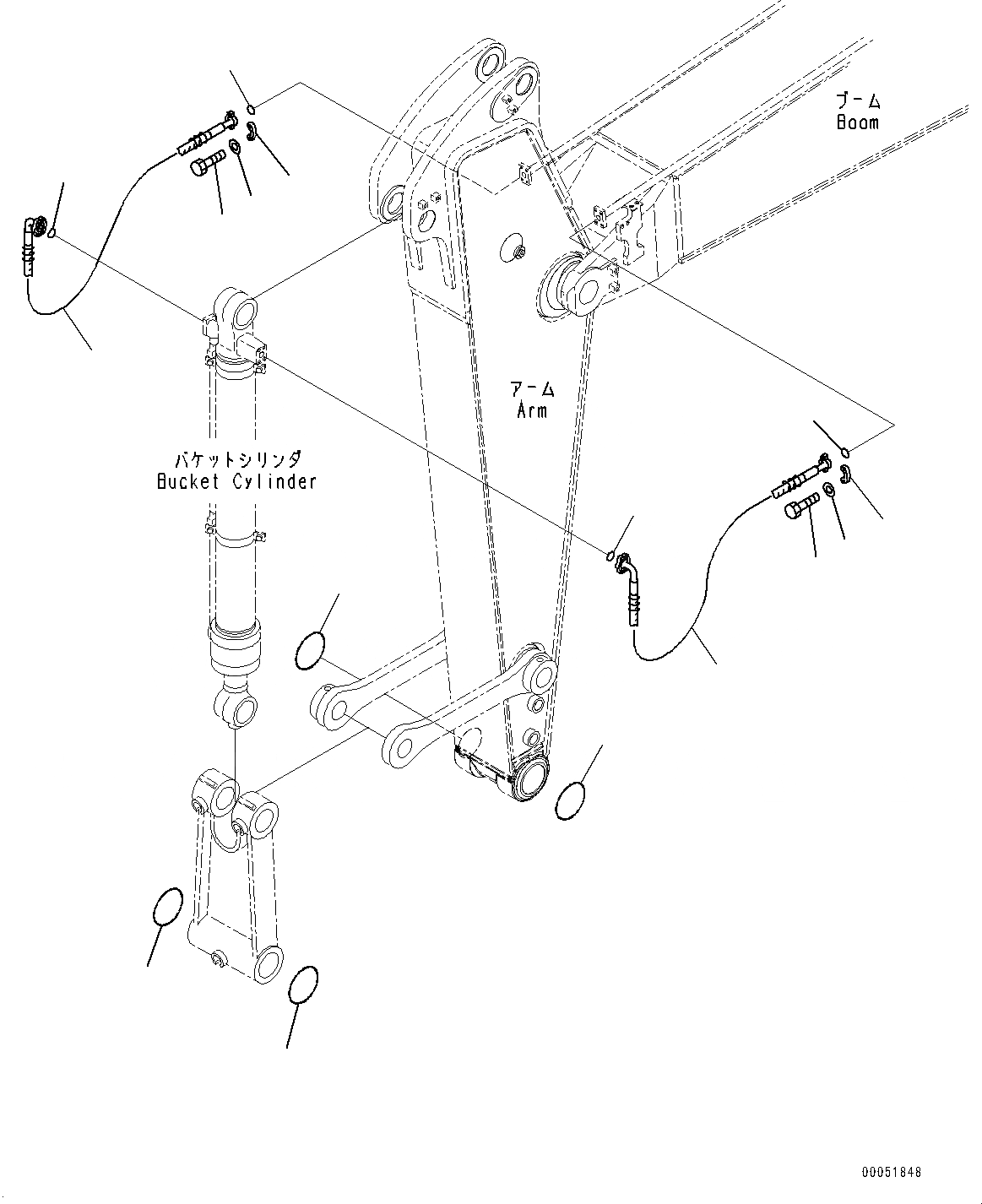 ブーム
Boom

アーム
Arm

バケットシリンダ
Bucket Cylinder

00051848