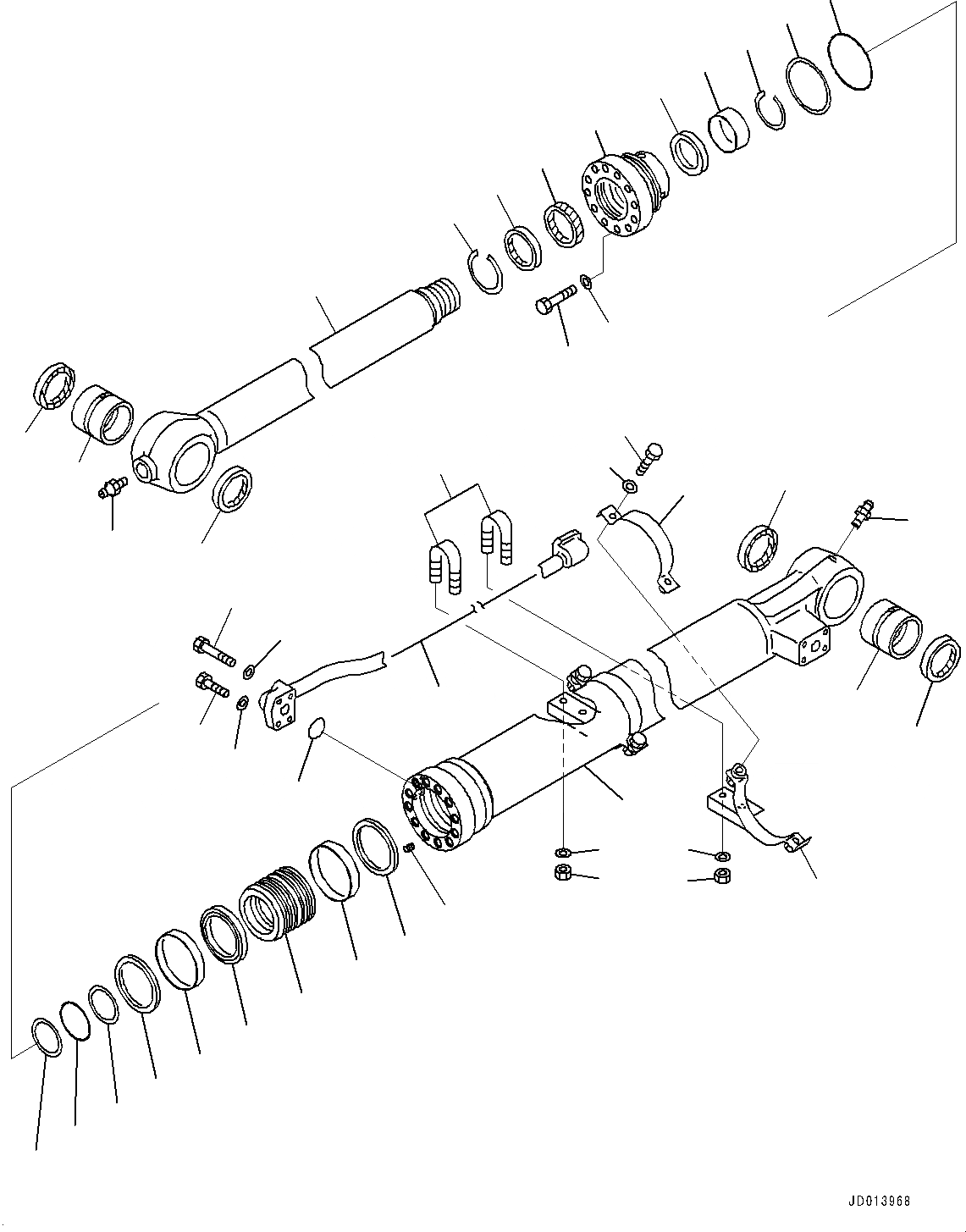 JD013968