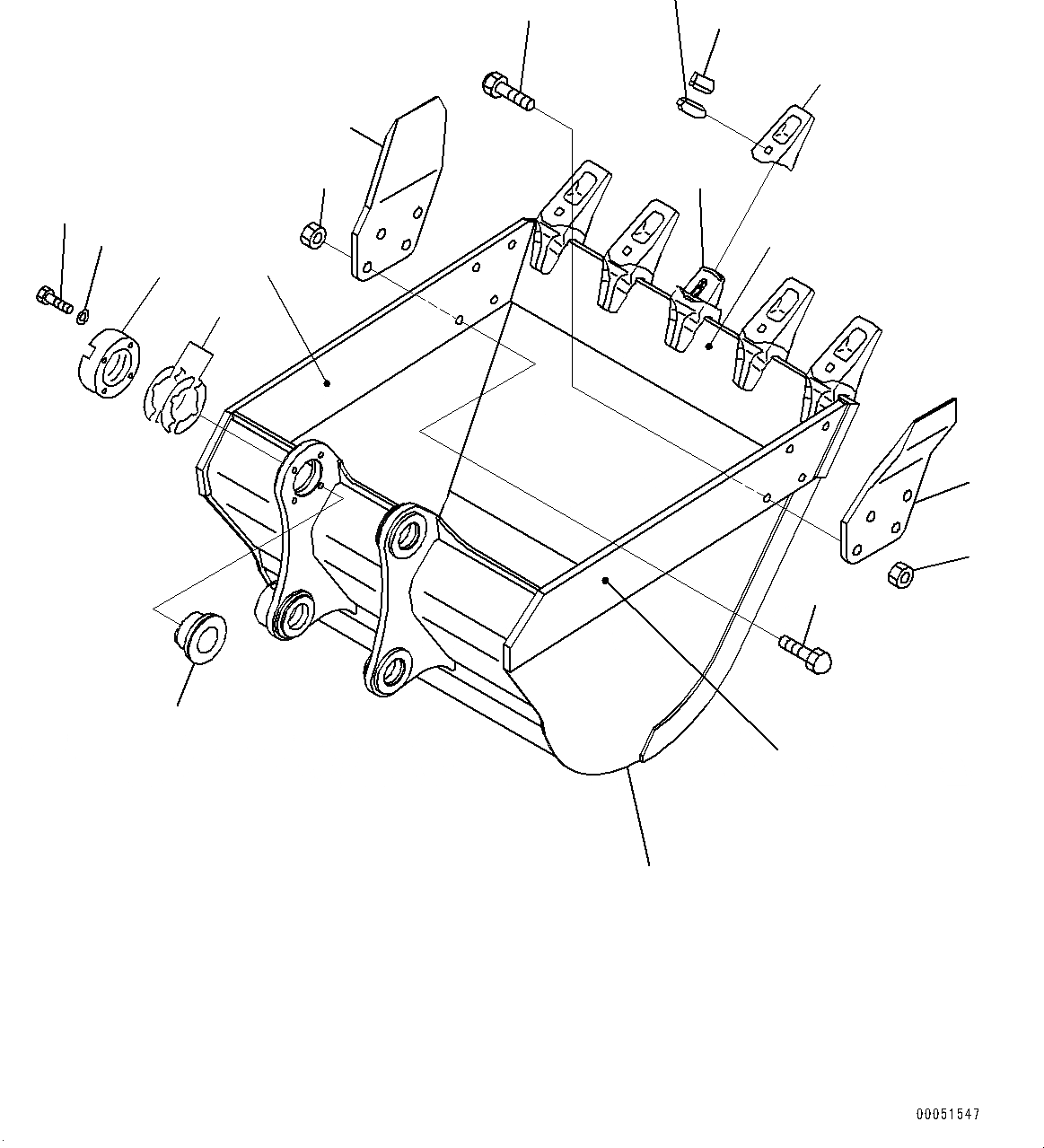 00051547