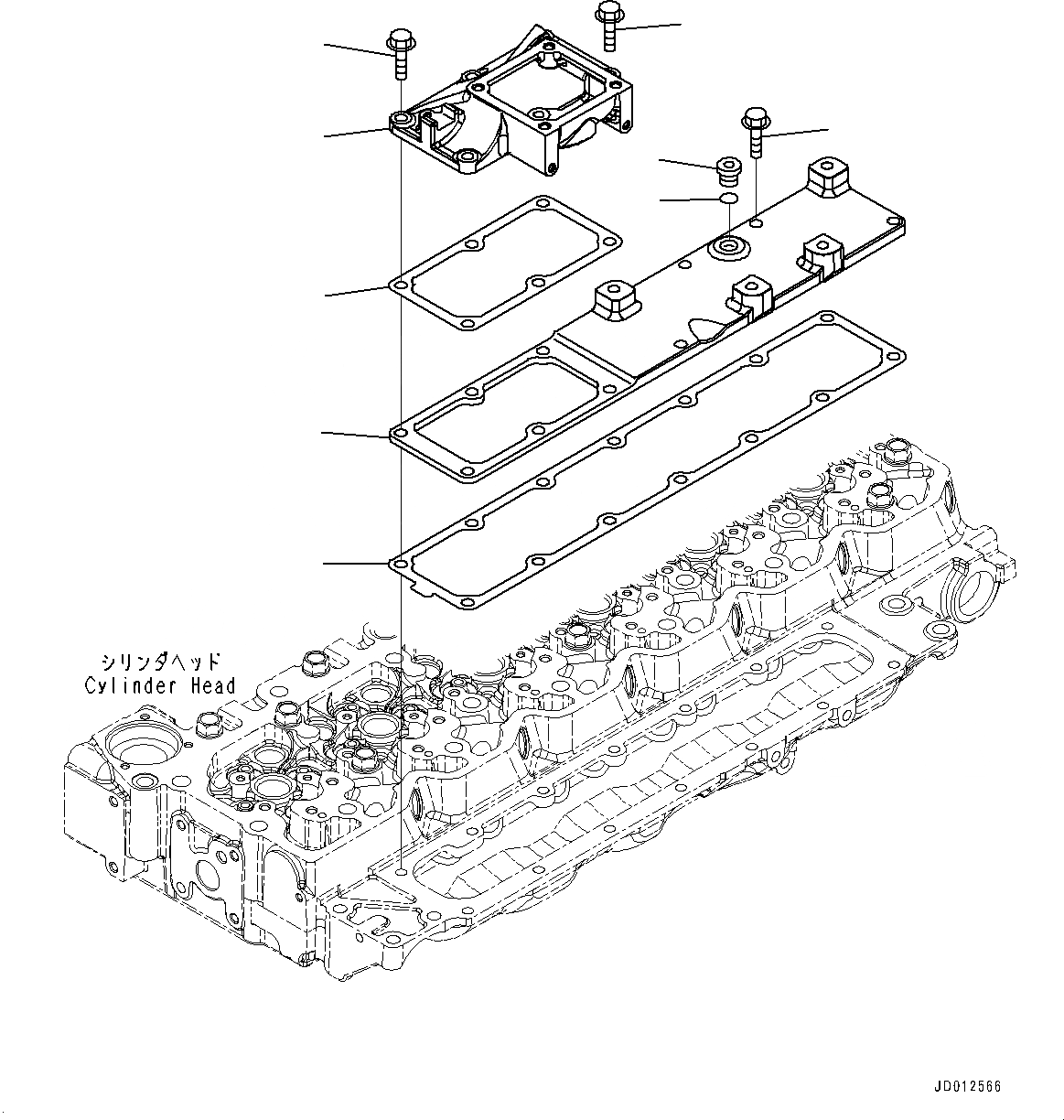 シリンダヘッド
Cylinder Head

JD012566