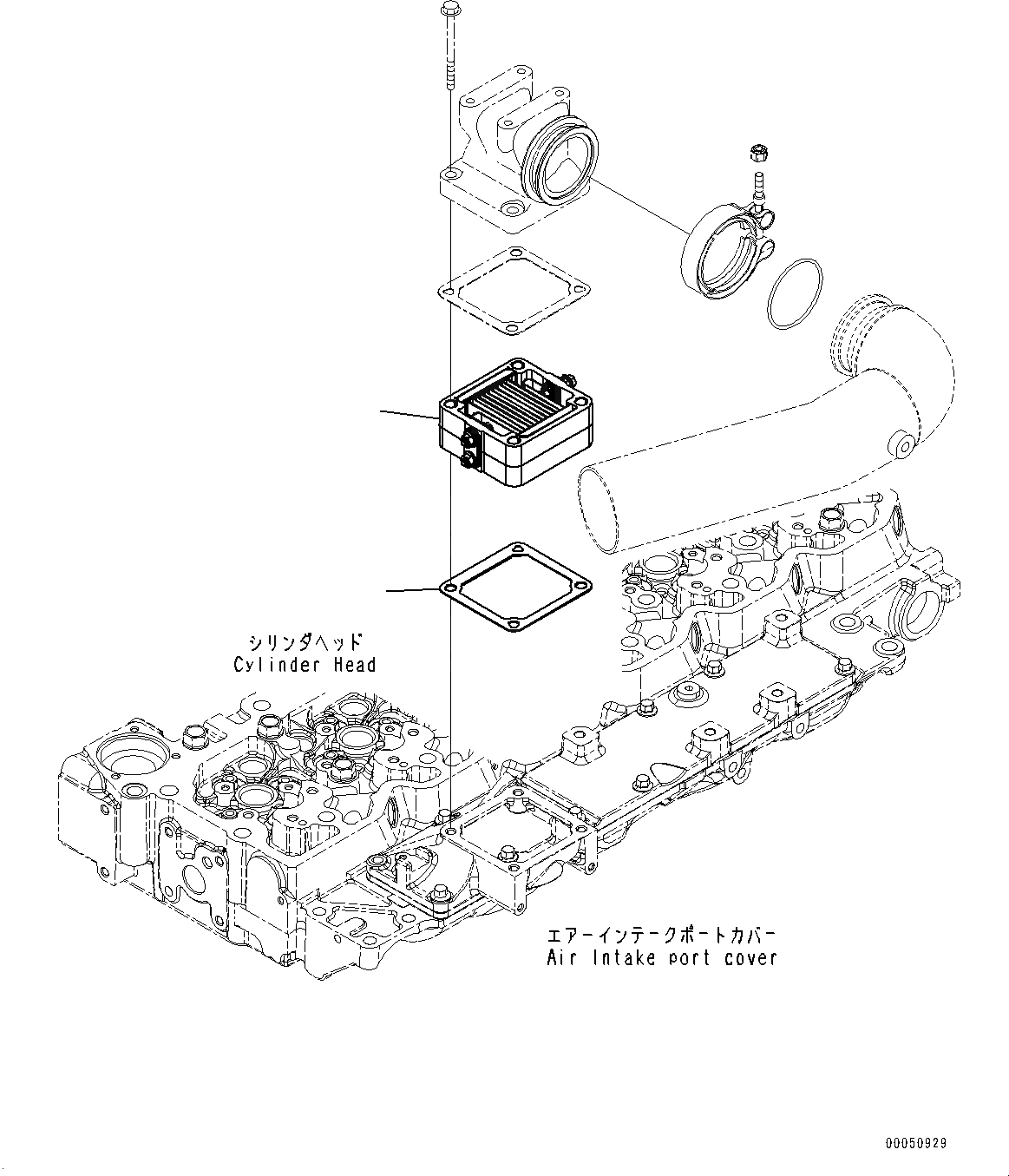 シリンダヘッド
Cylinder Head

エアーインテークポートカバー
Air Intake port cover

00050929