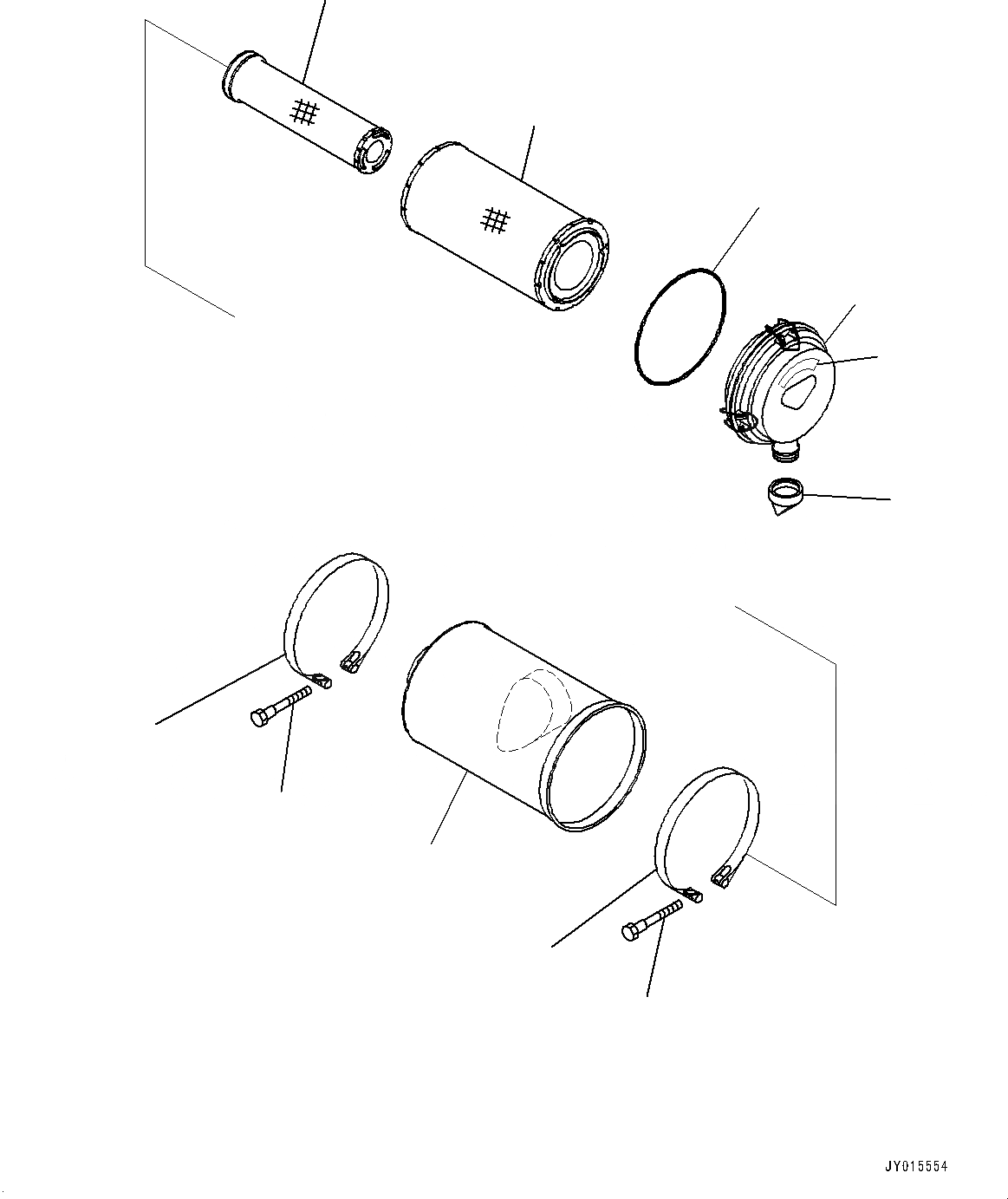 JY015554