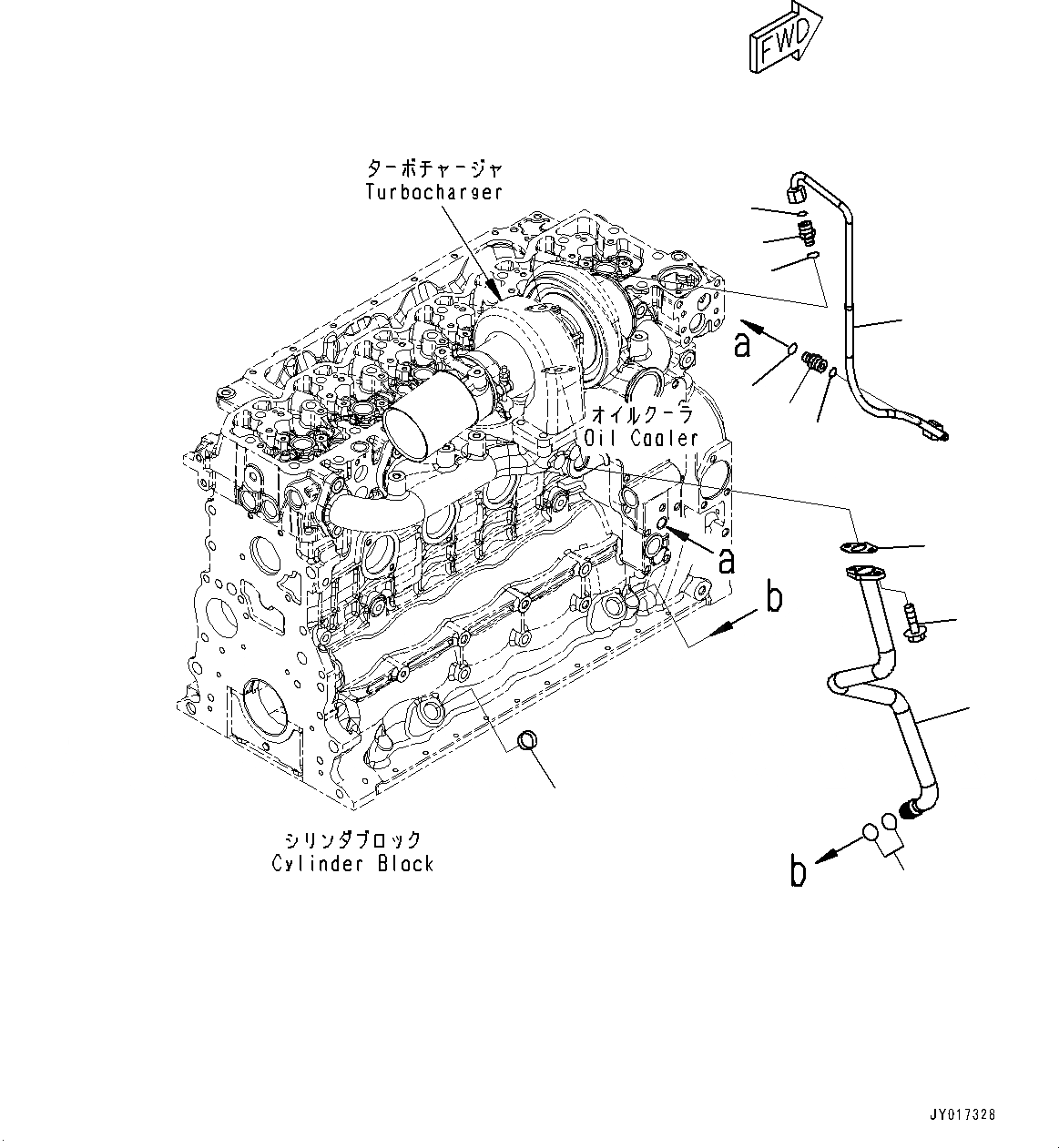 FWD

ターボチャージャ
Turbocharger

a

オイルクーラ
Oil Cooler

a

b

シリンダブロック
Cylinder Block

b

JY017328