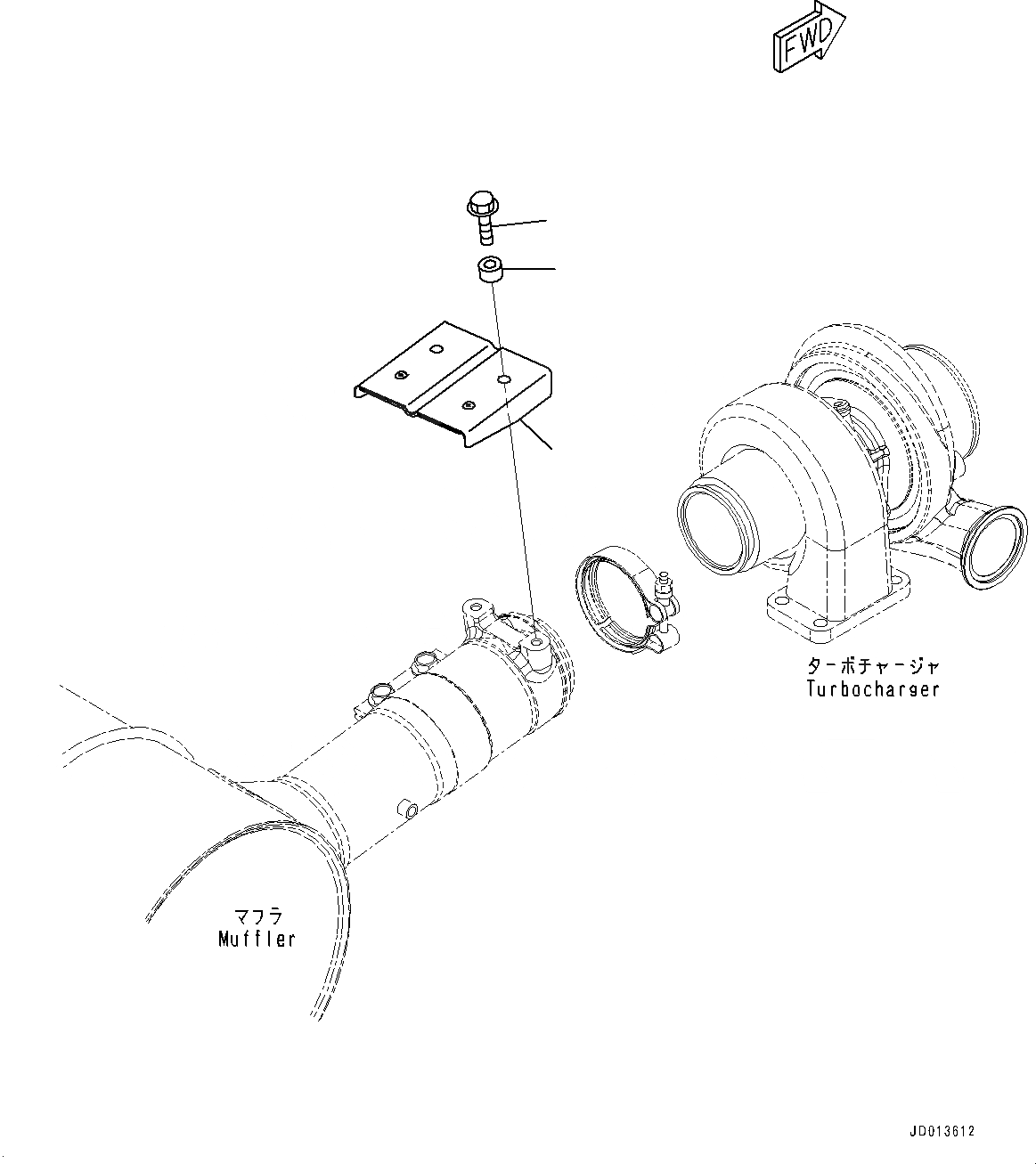 FWD

ターボチャージャ
Turbocharger

マフラ
Muffler

JD013612