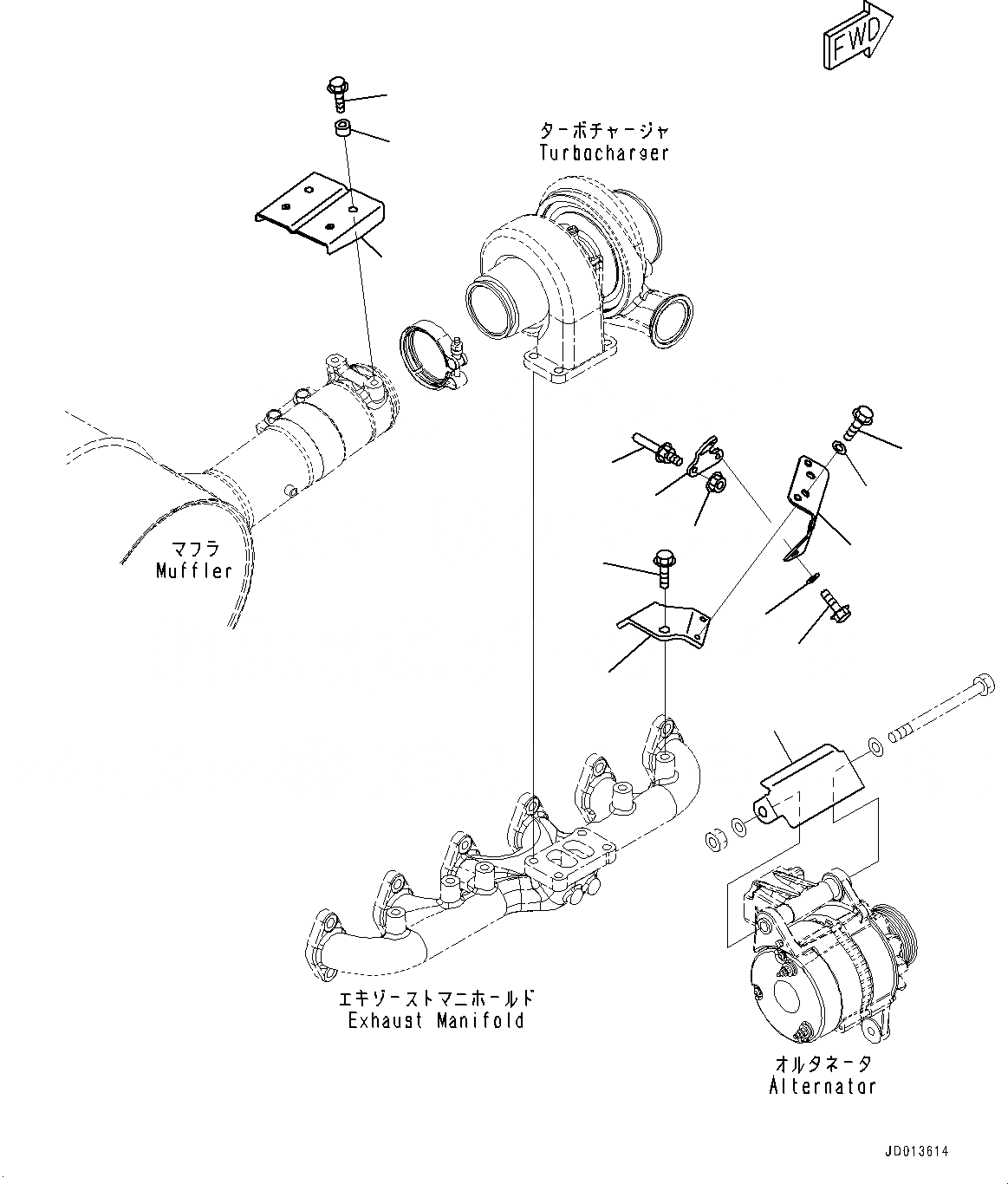 FWD

ターボチャージャ
Turbocharger

マフラ
Muffler

エキゾーストマニホールド
Exhaust Manifold

オルタネータ
Alternator

JD013614