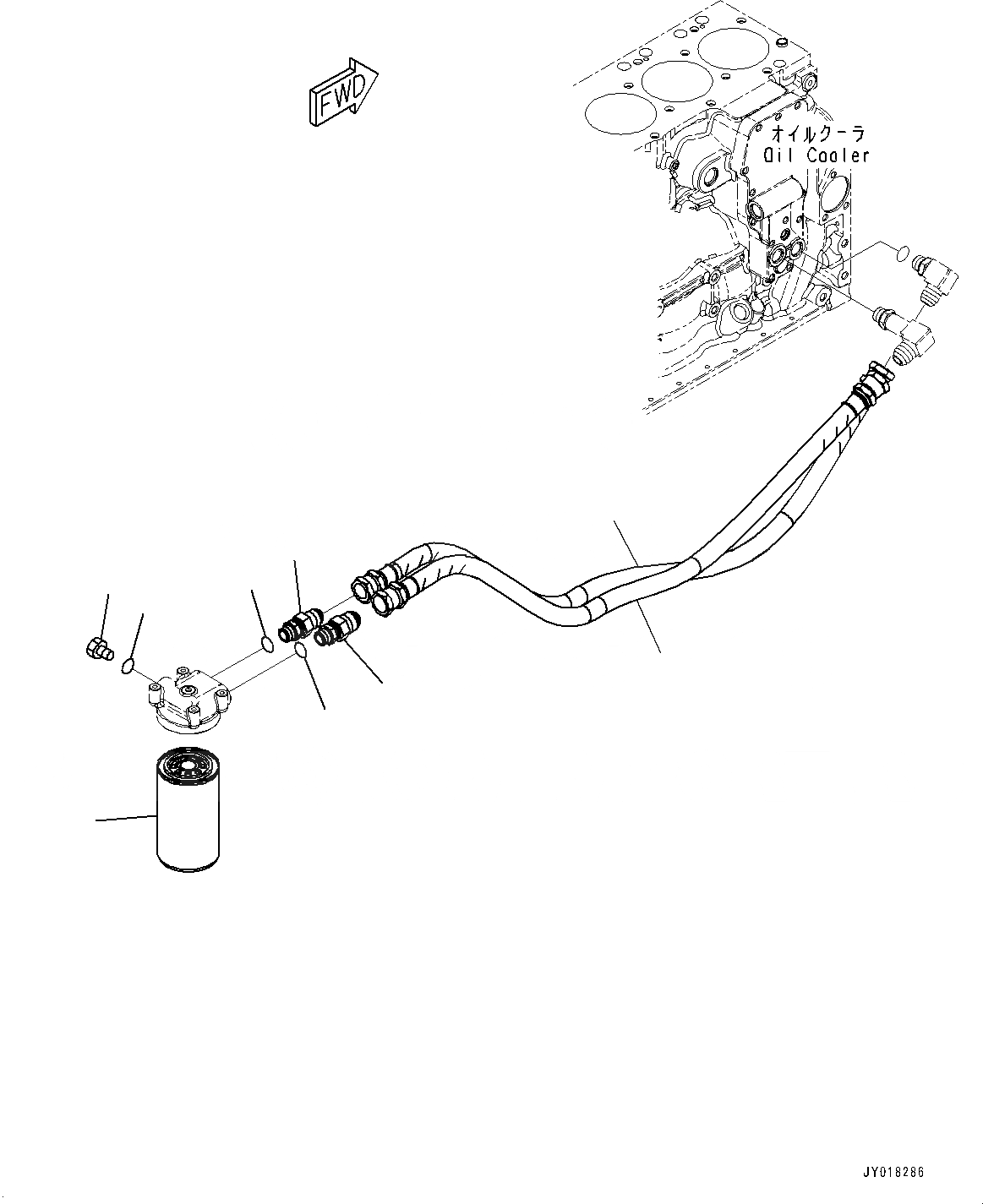 FWD

オイルクーラ
Oil Cooler

JY018286