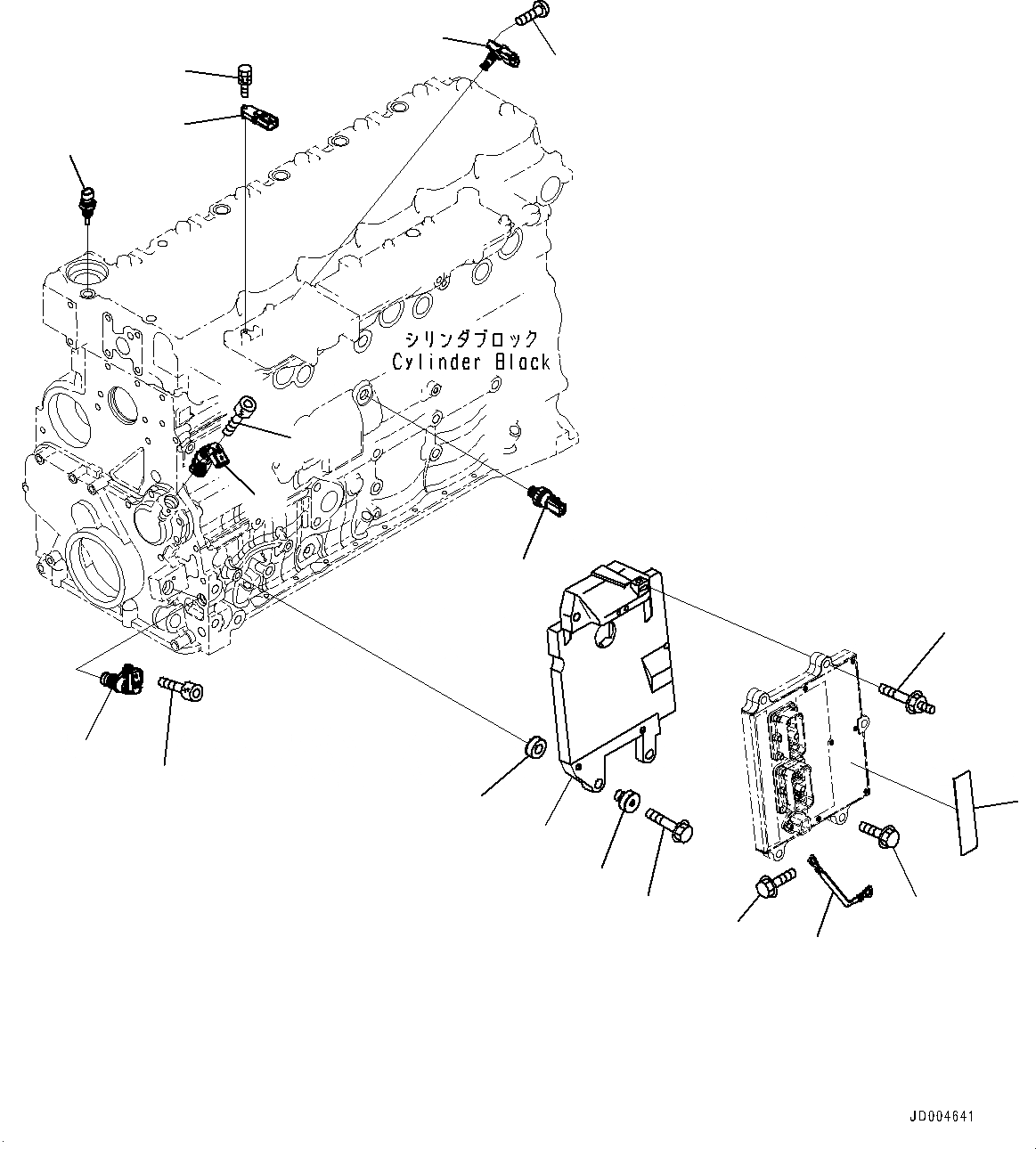 シリンダブロック
Cylinder Black

JD004641