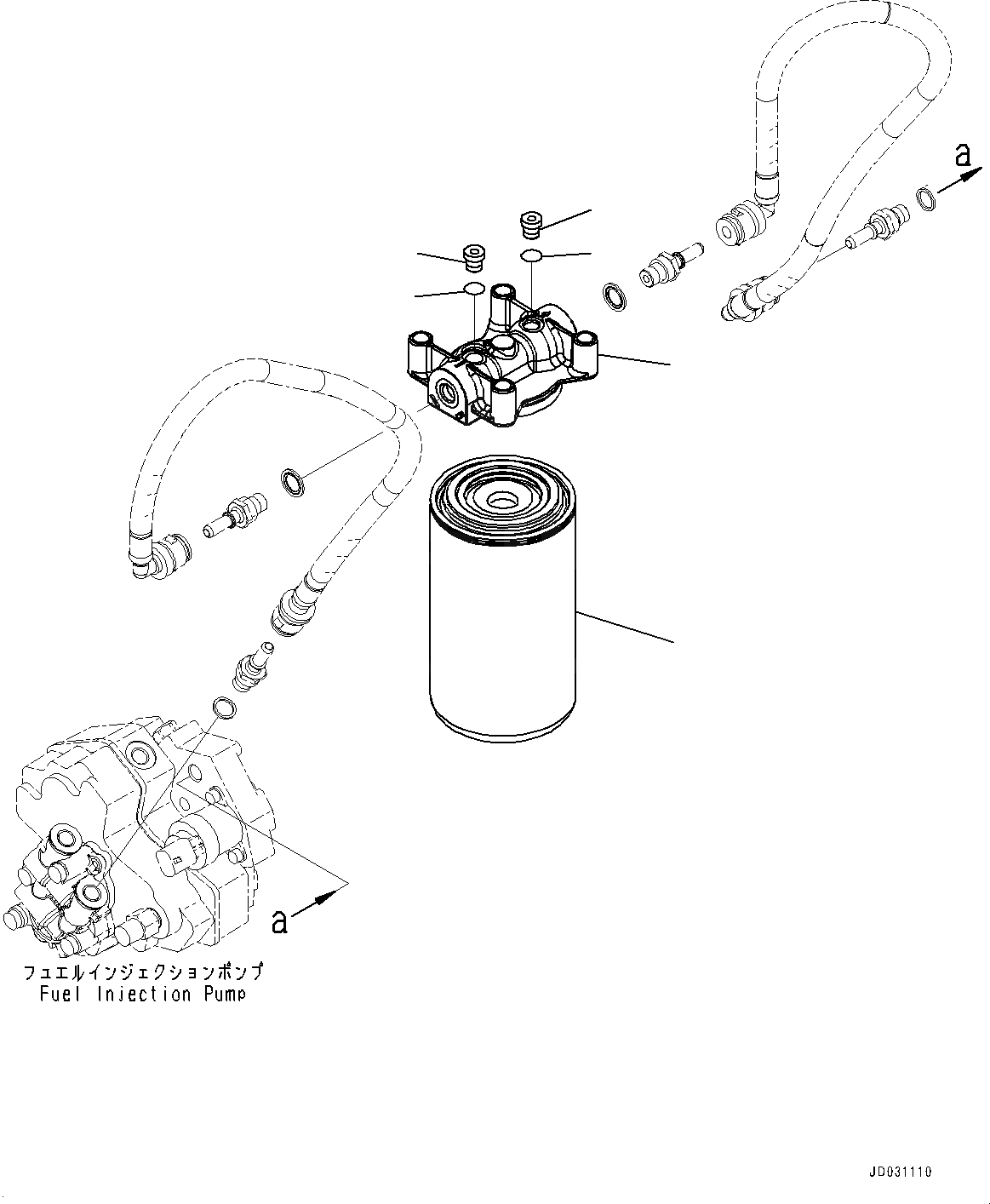 a

a

フュエルインジェクションポンプ
Fuel Injection Pump

JD031110