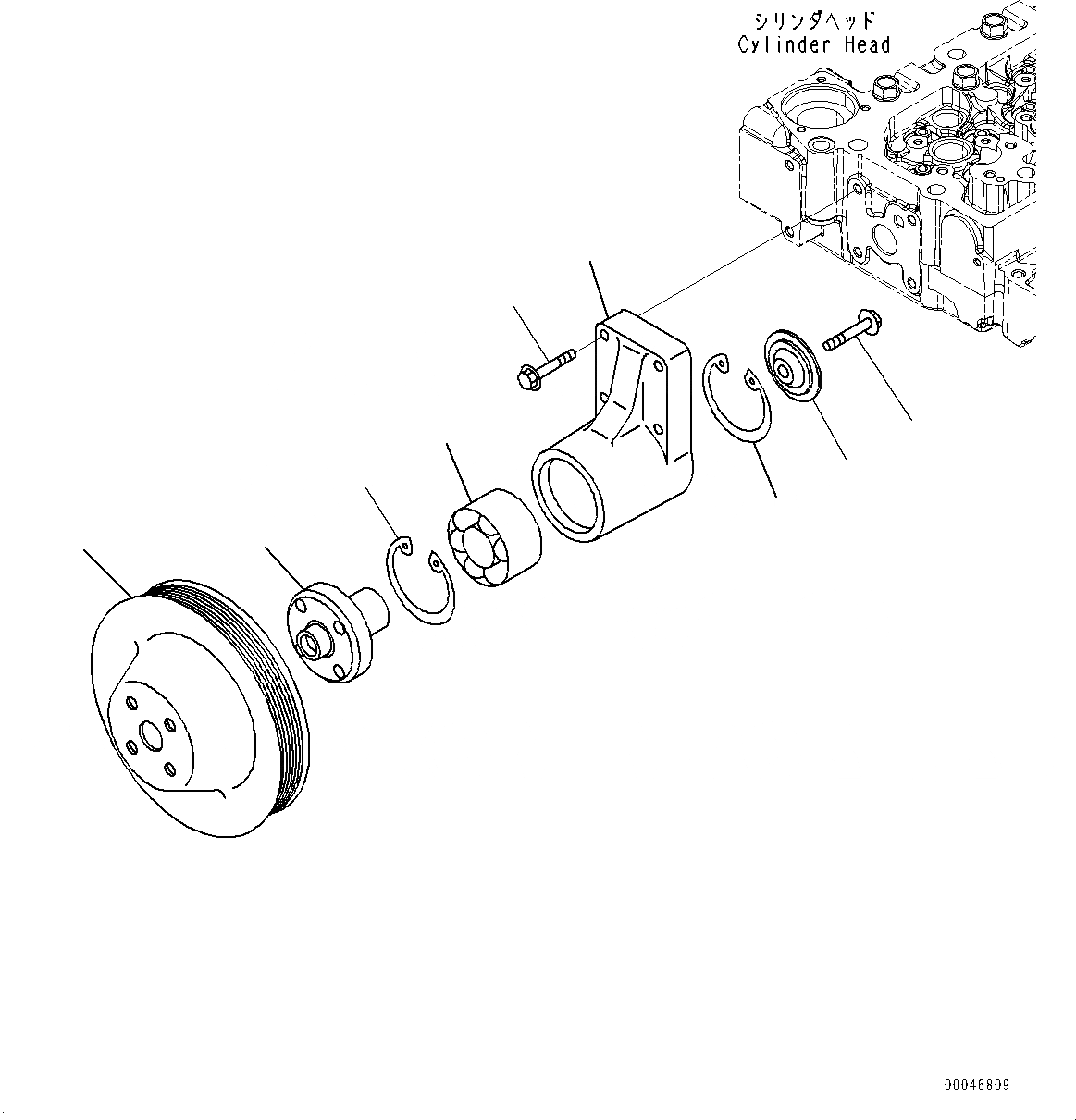 シリンダヘッド
Cylinder Head

00046809