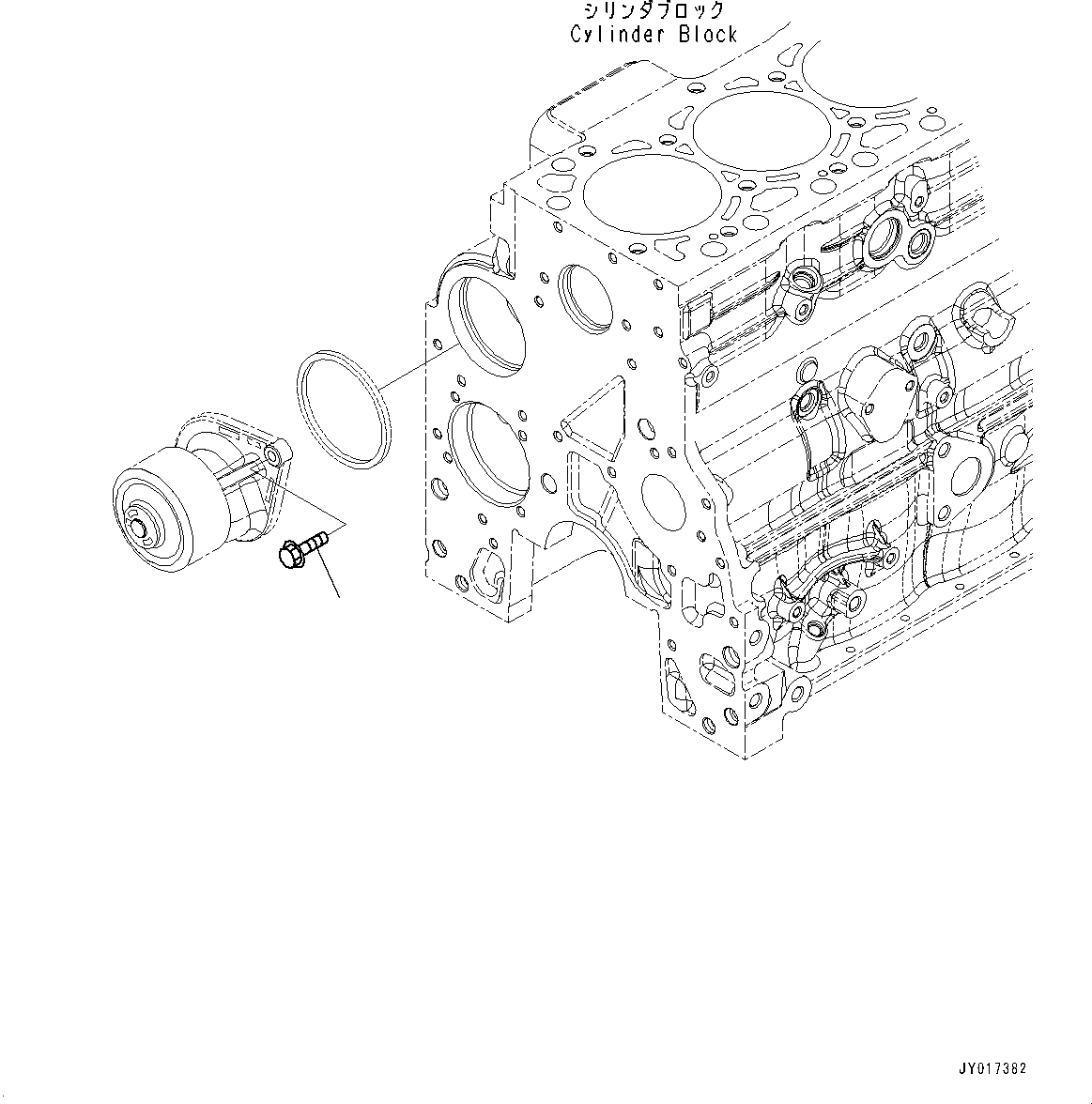 シリンダブロック
Cylinder Block

JY017382