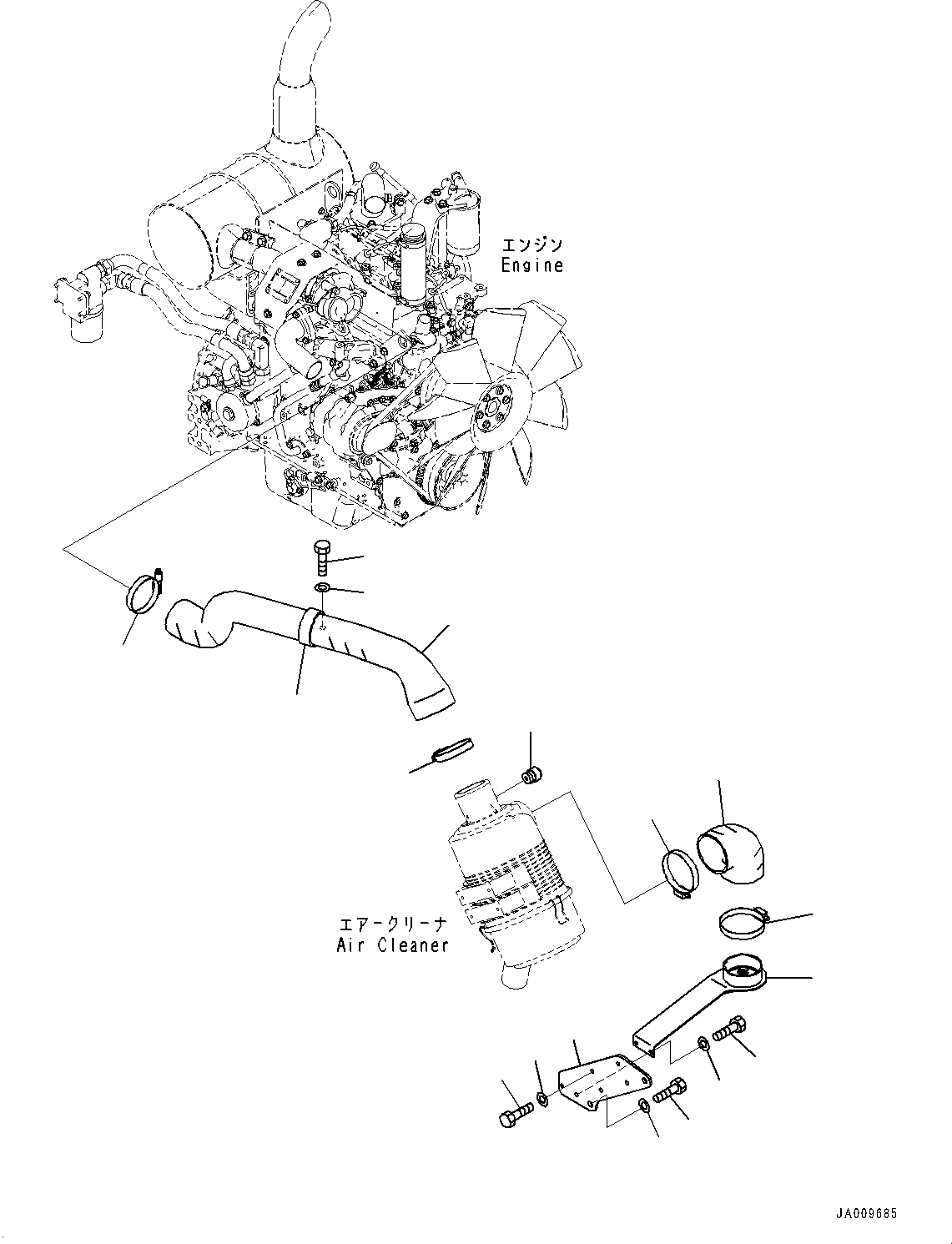 エンジン
Engine

エアークリーナ
Air Cleaner

JA009685