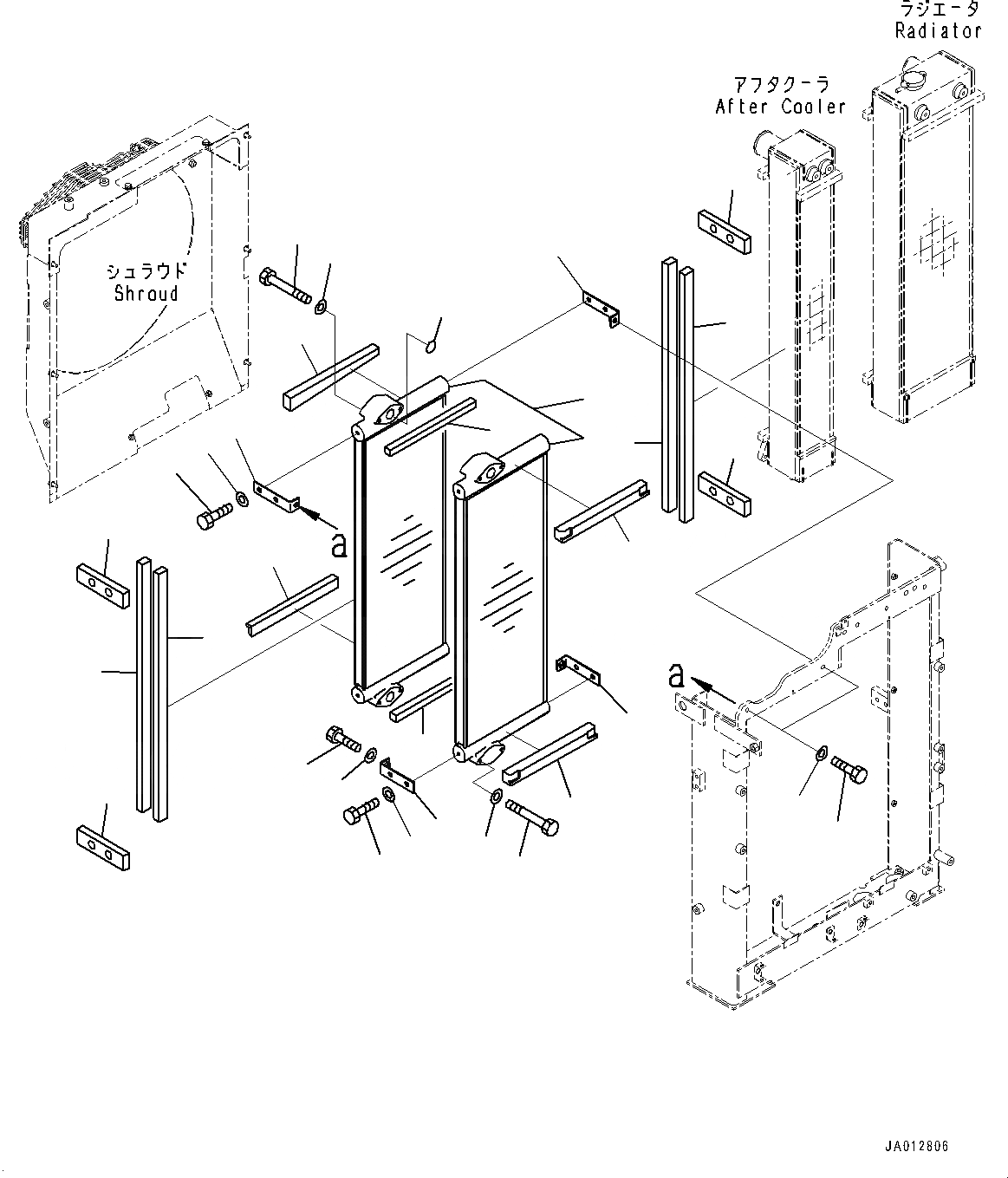 ラジエータ
Radiator

アフタクーラ
After Cooler

シュラウド
Shroud

a

a

JA012806