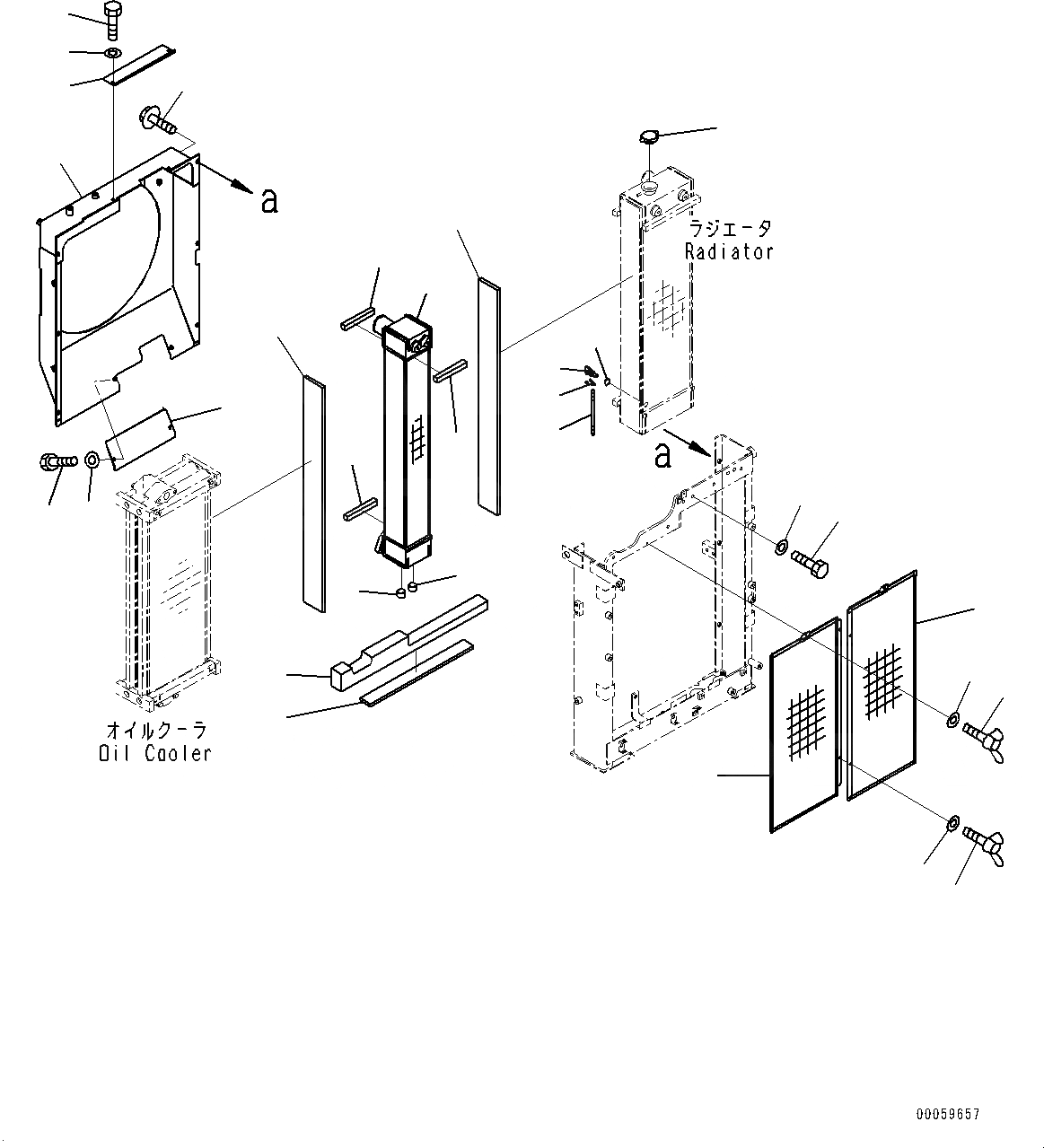 a

ラジエータ
Radiator

a

オイルクーラ
Oil Cooler

00059657