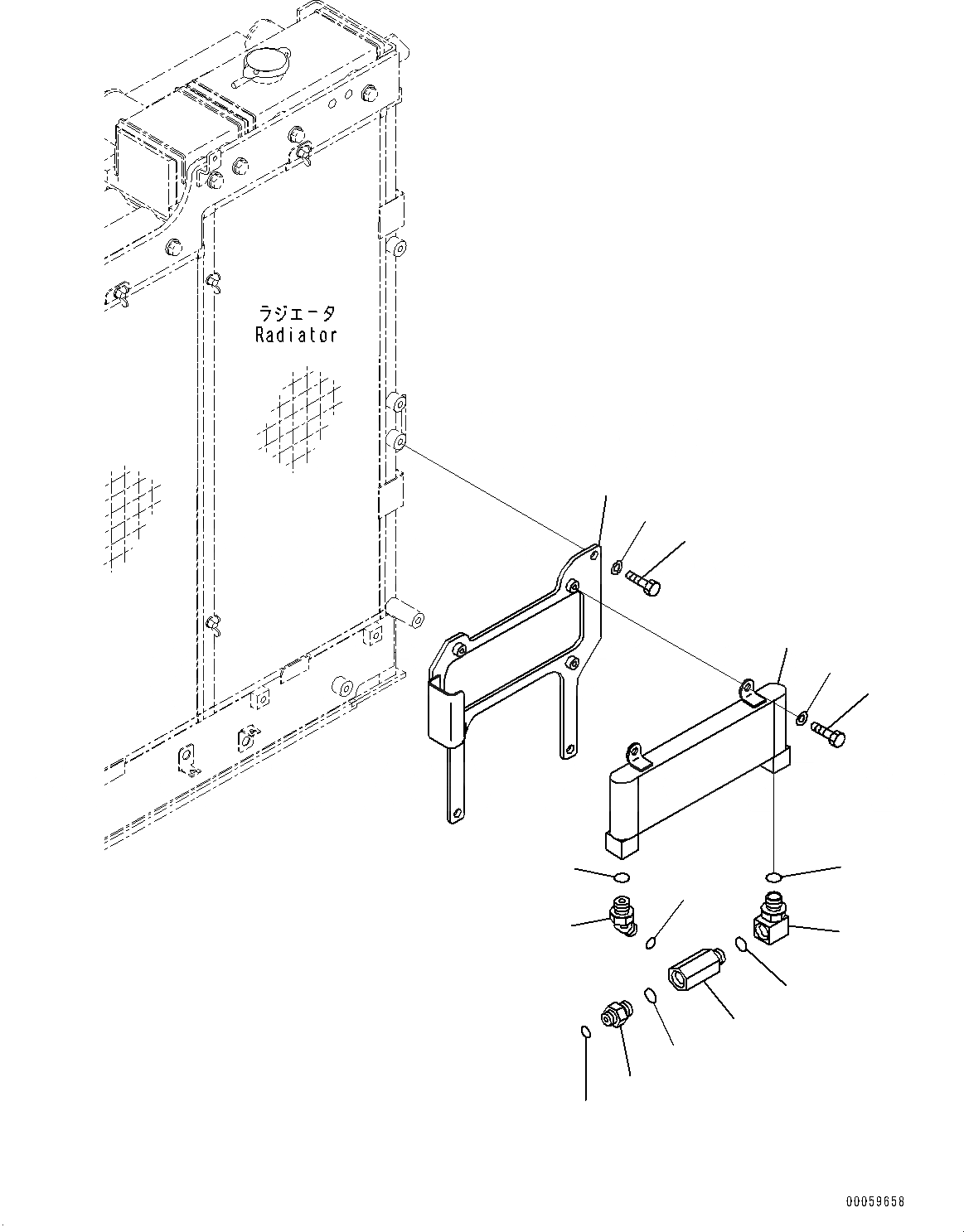 ラジエータ
Radiator

00059658