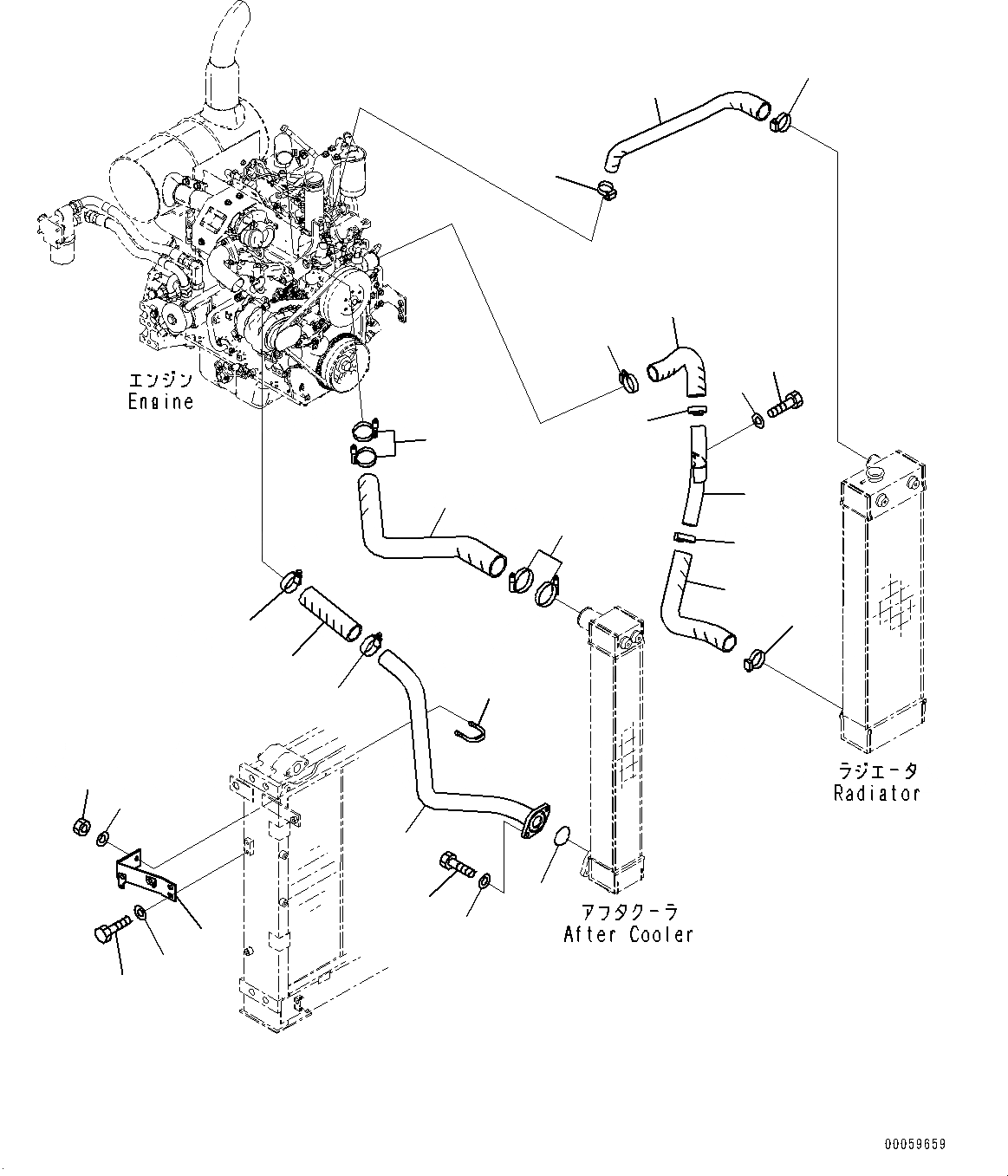 エンジン
Engine

ラジエータ
Radiator

アフタクーラ
After Cooler

00059659