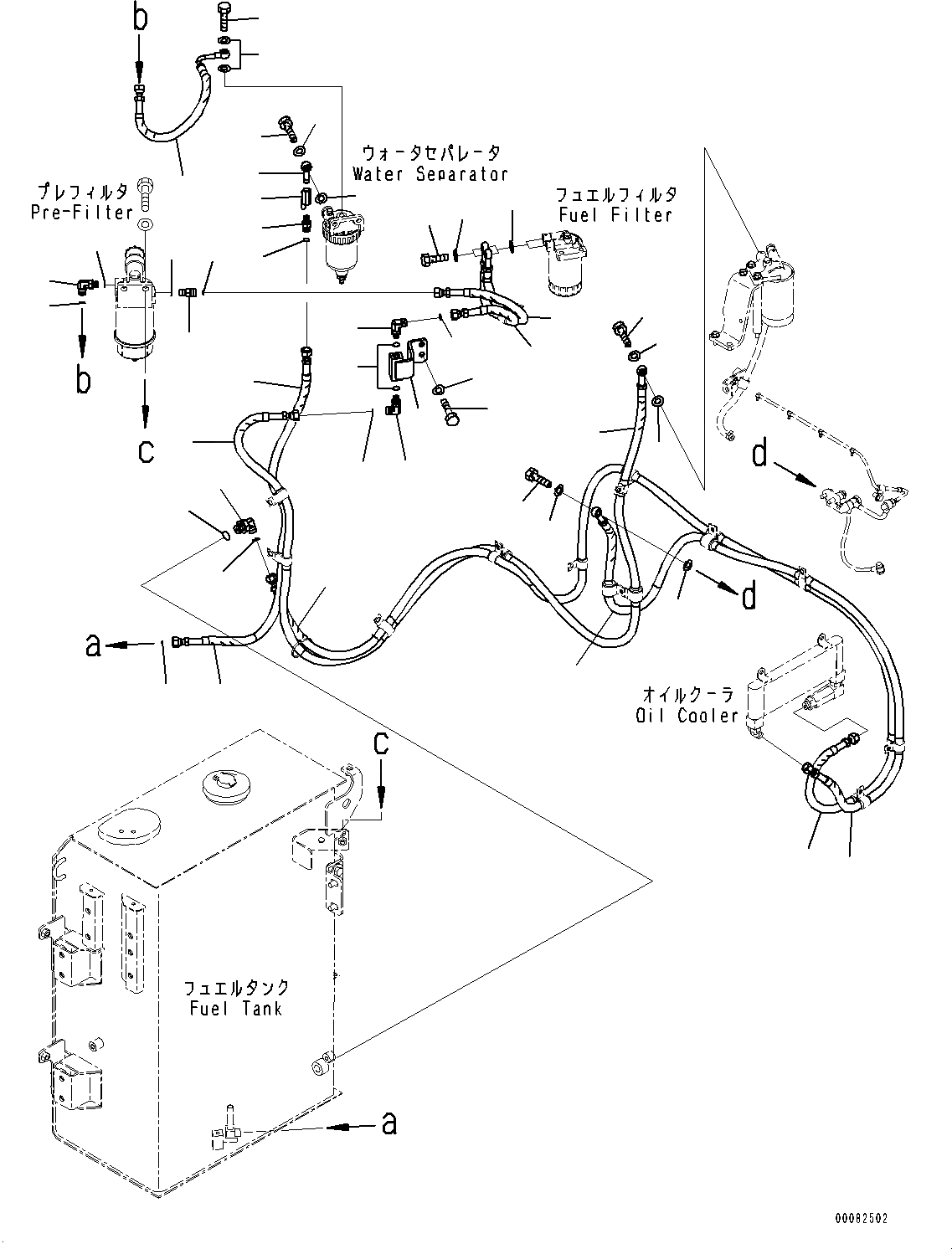 b

ウォータセパレータ
Water Separator

プレフィルタ
Pre-Filter

フュエルフィルタ
Fuel Filter

b

c

d

d

a

オイルクーラ
Oil Cooler

c

フュエルタンク
Fuel Tank

a

00082502