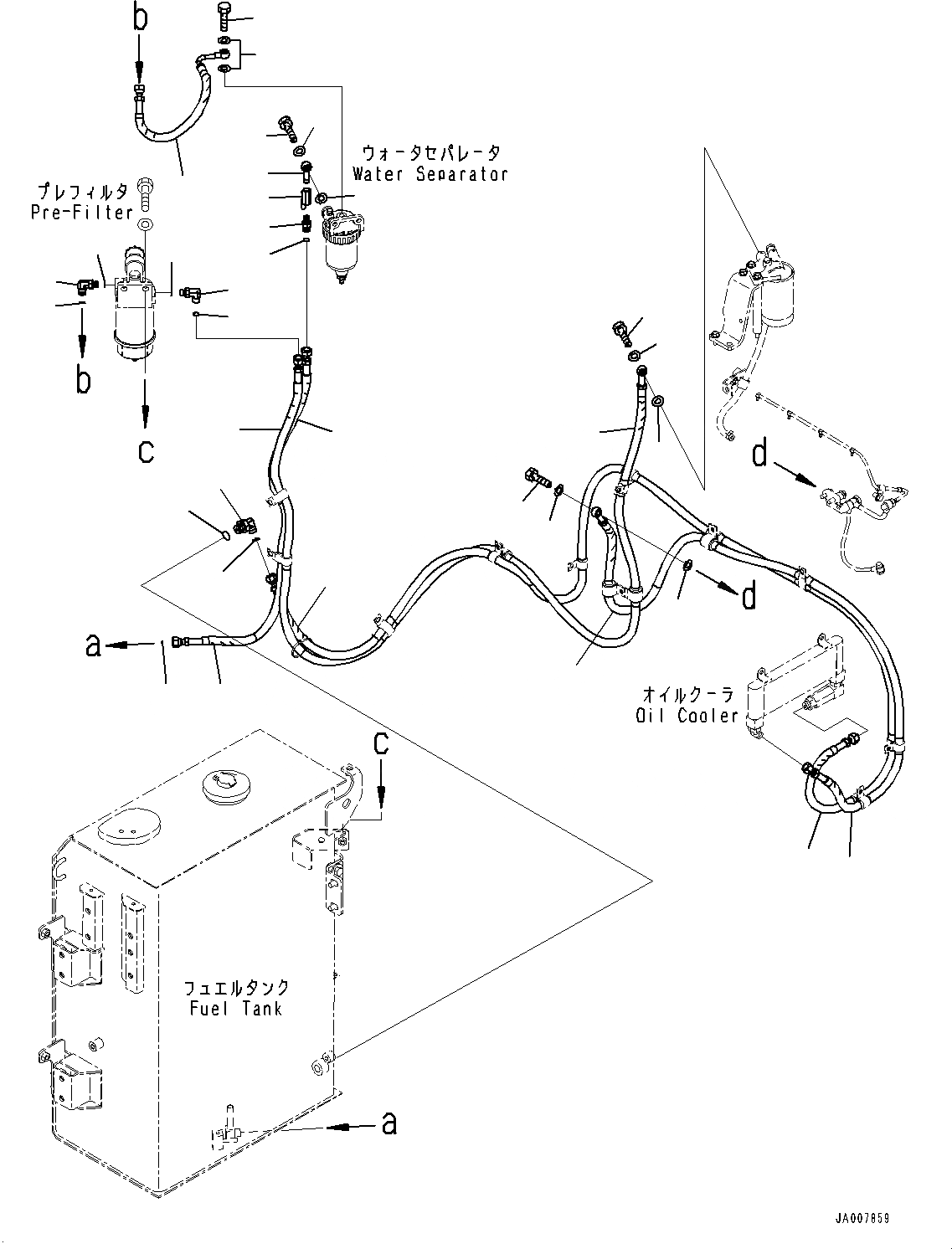 b

ウォータセパレータ
Water Separator

プレフィルタ
Pre-Filter

b

c

d

d

a

オイルクーラ
Oil Cooler

c

フュエルタンク
Fuel Tank

a

JA007859